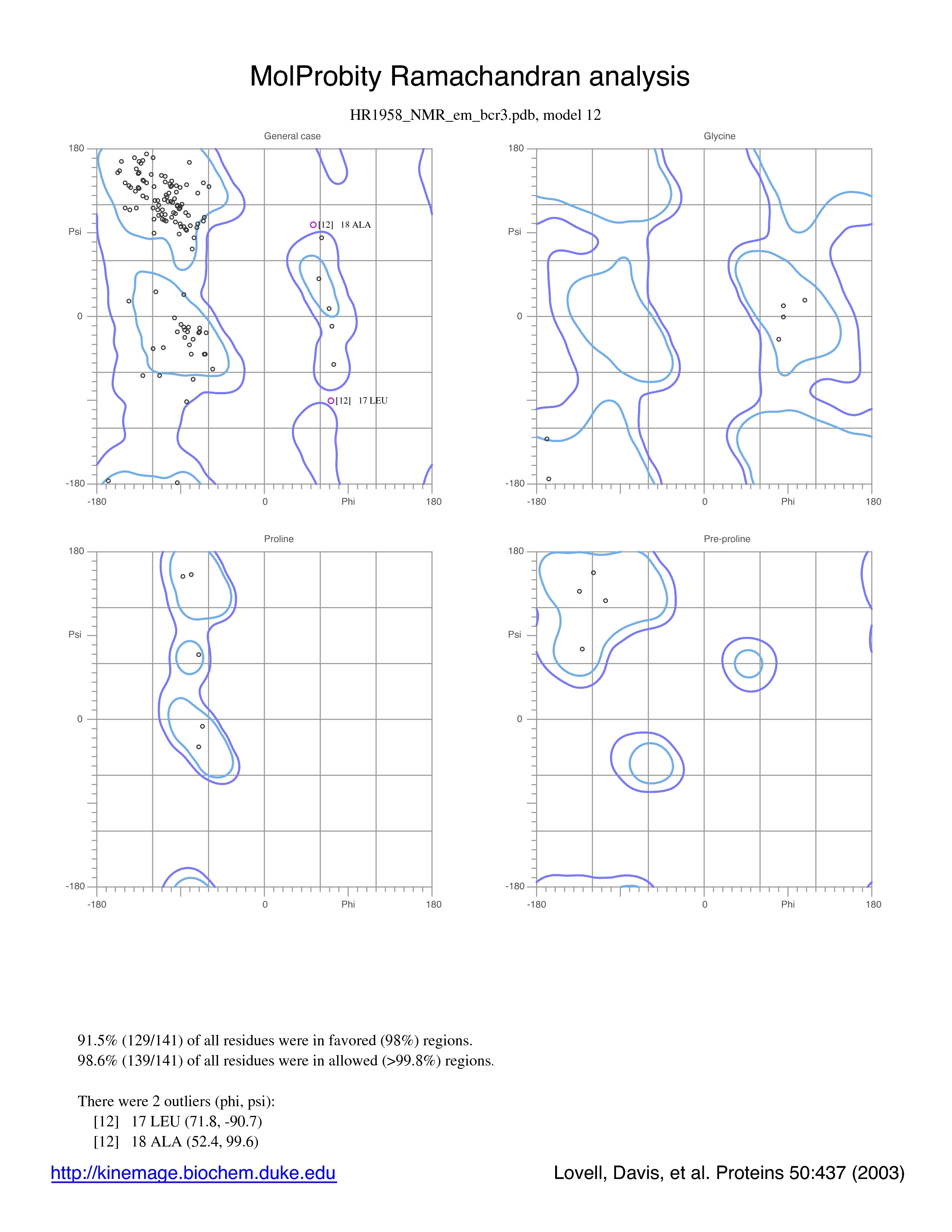 MolProbity Ramachandran analysis

HR1958_NMR_em_bcr3.pdb, model 12

General case

180
Psi
0
-180
-180
0
Phi
180

[12] 18 ALA
[12] 17 LEU

Glycine

180
Psi
0
-180
-180
0
Phi
180

Proline

180
Psi
0
-180
-180
0
Phi
180

Pre-proline

180
Psi
0
-180
-180
0
Phi
180

91.5% (129/141) of all residues were in favored (98%) regions.
98.6% (139/141) of all residues were in allowed (>99.8%) regions.

There were 2 outliers (phi, psi):
[12] 17 LEU (71.8, -90.7)
[12] 18 ALA (52.4, 99.6)

http://kinemage.biochem.duke.edu

Lovell, Davis, et al. Proteins 50:437 (2003)