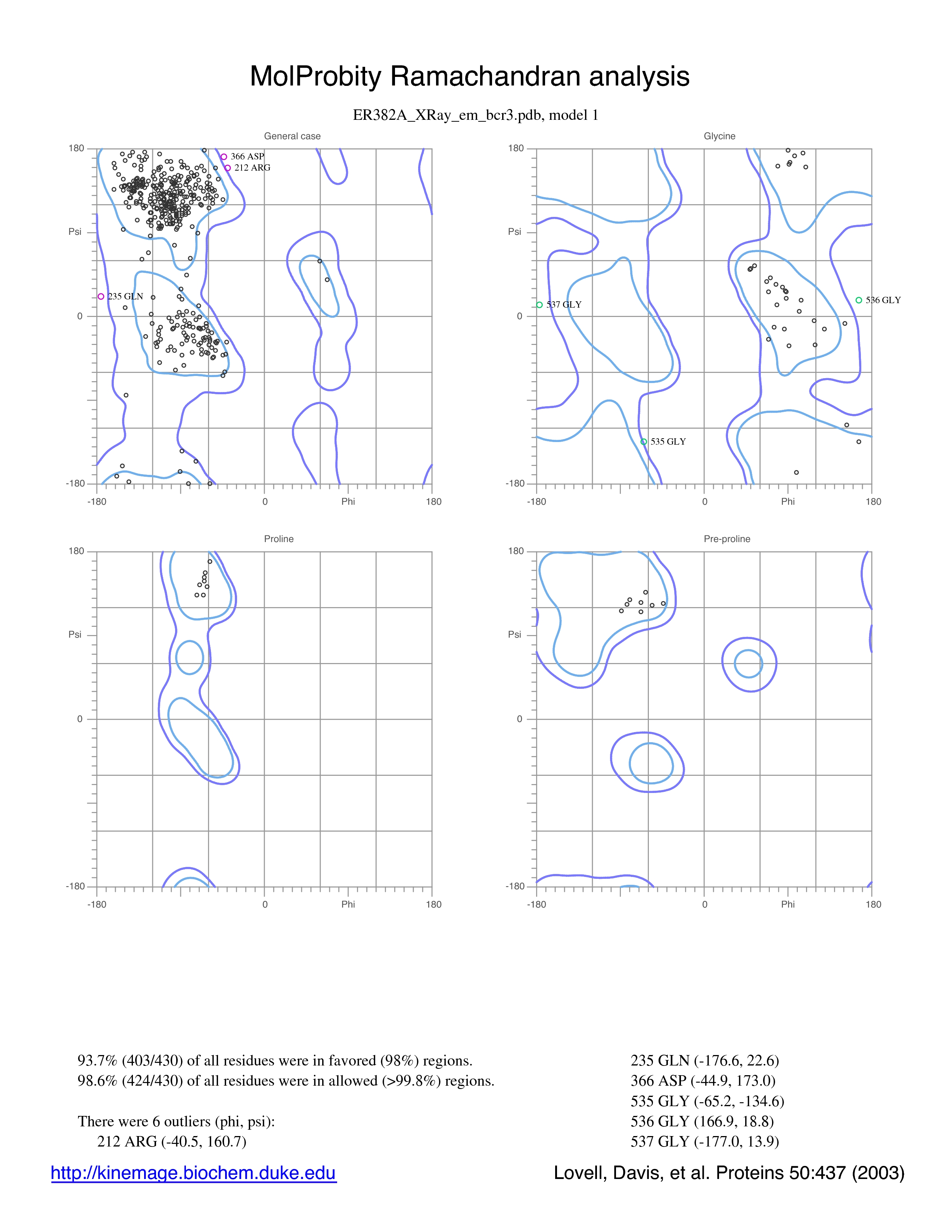 MolProbity Ramachandran analysis

ER382A_XRay_em_bcr3.pdb, model 1

General case

180

Psi

0

-180

-180

0

Phi

180

366 ASP
212 ARG
235 GLN

Glycine

180

Psi

0

-180

-180

0

Phi

180

537 GLY
536 GLY
535 GLY

Proline

180

Psi

0

-180

-180

0

Phi

180

Pre-proline

180

Psi

0

-180

-180

0

Phi

180

93.7% (403/430) of all residues were in favored (98%) regions.
98.6% (424/430) of all residues were in allowed (>99.8%) regions.

There were 6 outliers (phi, psi):
212 ARG (-40.5, 160.7)
235 GLN (-176.6, 22.6)
366 ASP (-44.9, 173.0)
535 GLY (-65.2, -134.6)
536 GLY (166.9, 18.8)
537 GLY (-177.0, 13.9)

http://kinemage.biochem.duke.edu

Lovell, Davis, et al. Proteins 50:437 (2003)