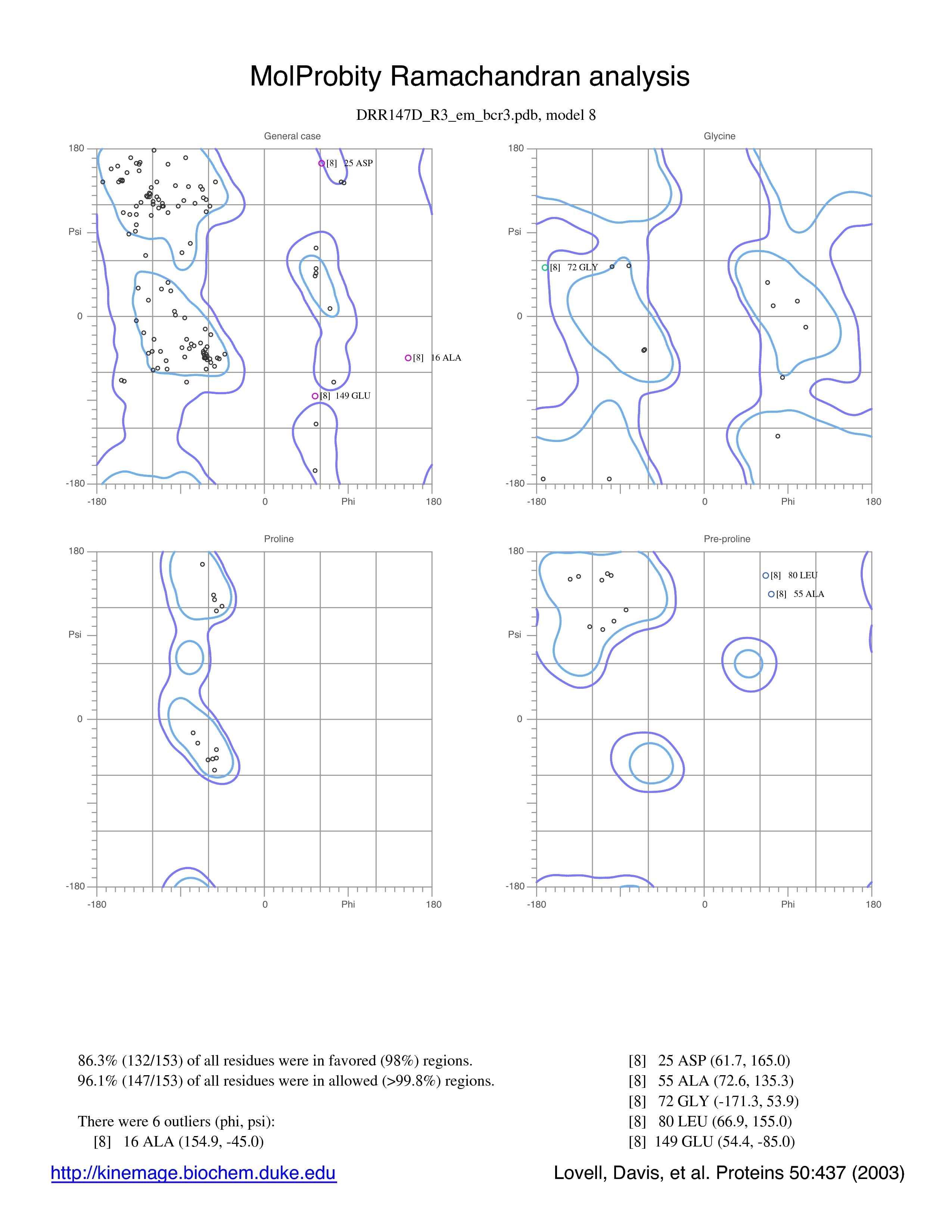 MolProbity Ramachandran analysis

DRR147D_R3_em_bcr3.pdb, model 8

General case

180
Psi
0
-180
-180
0
Phi
180

[8] 25 ASP
[8] 16 ALA
[8] 149 GLU

Glycine

180
Psi
0
-180
-180
0
Phi
180

[8] 72 GLY

Proline

180
Psi
0
-180
-180
0
Phi
180

Pre-proline

180
Psi
0
-180
-180
0
Phi
180

[8] 80 LEU
[8] 55 ALA

86.3% (132/153) of all residues were in favored (98%) regions.
96.1% (147/153) of all residues were in allowed (>99.8%) regions.

There were 6 outliers (phi, psi):
[8] 16 ALA (154.9, -45.0)
[8] 25 ASP (61.7, 165.0)
[8] 55 ALA (72.6, 135.3)
[8] 72 GLY (-171.3, 53.9)
[8] 80 LEU (66.9, 155.0)
[8] 149 GLU (54.4, -85.0)

http://kinemage.biochem.duke.edu

Lovell, Davis, et al. Proteins 50:437 (2003)