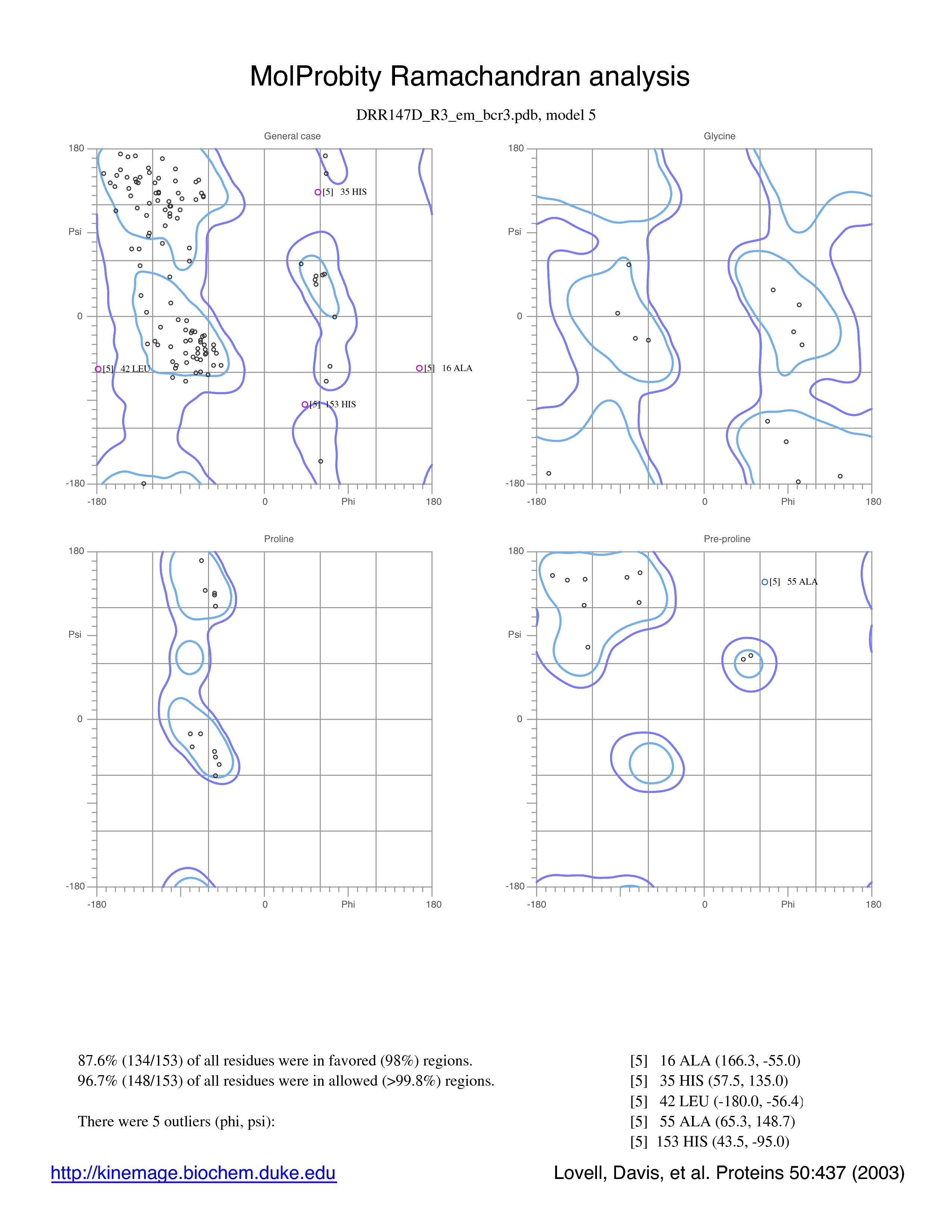 MolProbity Ramachandran analysis

DRR147D_R3_em_bcr3.pdb, model 5

General case

180

Psi

0

-180

-180

0

Phi

180

[5] 35 HIS

[5] 42 LEU

[5] 16 ALA

[5] 153 HIS

Glycine

180

Psi

0

-180

-180

0

Phi

180

Proline

180

Psi

0

-180

-180

0

Phi

180

Pre-proline

180

Psi

0

-180

-180

0

Phi

180

[5] 55 ALA

87.6% (134/153) of all residues were in favored (98%) regions.
96.7% (148/153) of all residues were in allowed (>99.8%) regions.

There were 5 outliers (phi, psi):

[5] 16 ALA (166.3, -55.0)
[5] 35 HIS (57.5, 135.0)
[5] 42 LEU (-180.0, -56.4)
[5] 55 ALA (65.3, 148.7)
[5] 153 HIS (43.5, -95.0)

http://kinemage.biochem.duke.edu

Lovell, Davis, et al. Proteins 50:437 (2003)