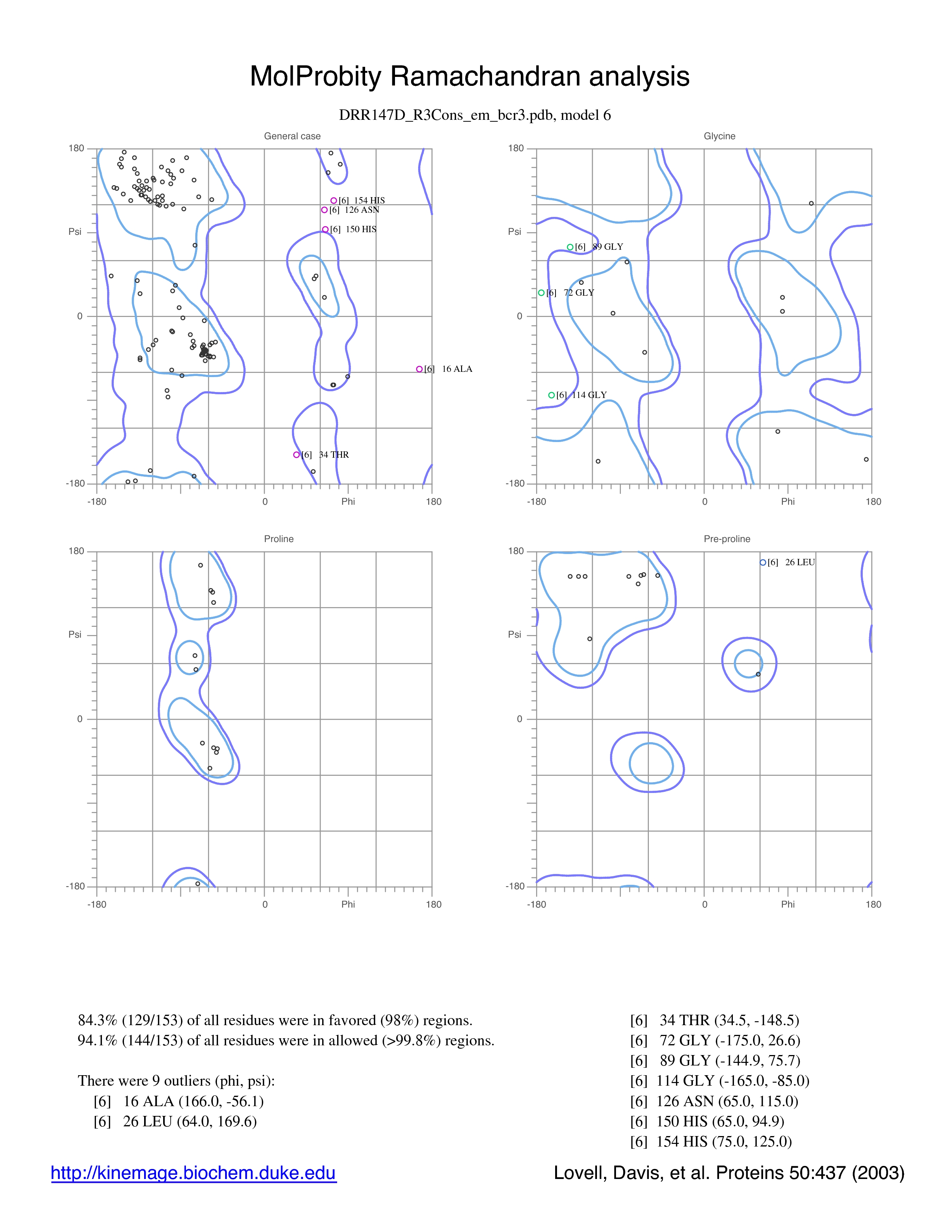 MolProbity Ramachandran analysis

DRR147D_R3Cons_em_bcr3.pdb, model 6

General case

180

Psi

0

-180

-180

0

Phi

180

[6] 154 HIS
[6] 126 ASN
[6] 150 HIS
[6] 16 ALA
[6] 34 THR

Glycine

180

Psi

0

-180

-180

0

Phi

180

[6] 89 GLY
[6] 72 GLY
[6] 114 GLY

Proline

180

Psi

0

-180

-180

0

Phi

180

Pre-proline

180

Psi

0

-180

-180

0

Phi

180

[6] 26 LEU

84.3% (129/153) of all residues were in favored (98%) regions.
94.1% (144/153) of all residues were in allowed (>99.8%) regions.

There were 9 outliers (phi, psi):
[6] 16 ALA (166.0, -56.1)
[6] 26 LEU (64.0, 169.6)
[6] 34 THR (34.5, -148.5)
[6] 72 GLY (-175.0, 26.6)
[6] 89 GLY (-144.9, 75.7)
[6] 114 GLY (-165.0, -85.0)
[6] 126 ASN (65.0, 115.0)
[6] 150 HIS (65.0, 94.9)
[6] 154 HIS (75.0, 125.0)

http://kinemage.biochem.duke.edu

Lovell, Davis, et al. Proteins 50:437 (2003)