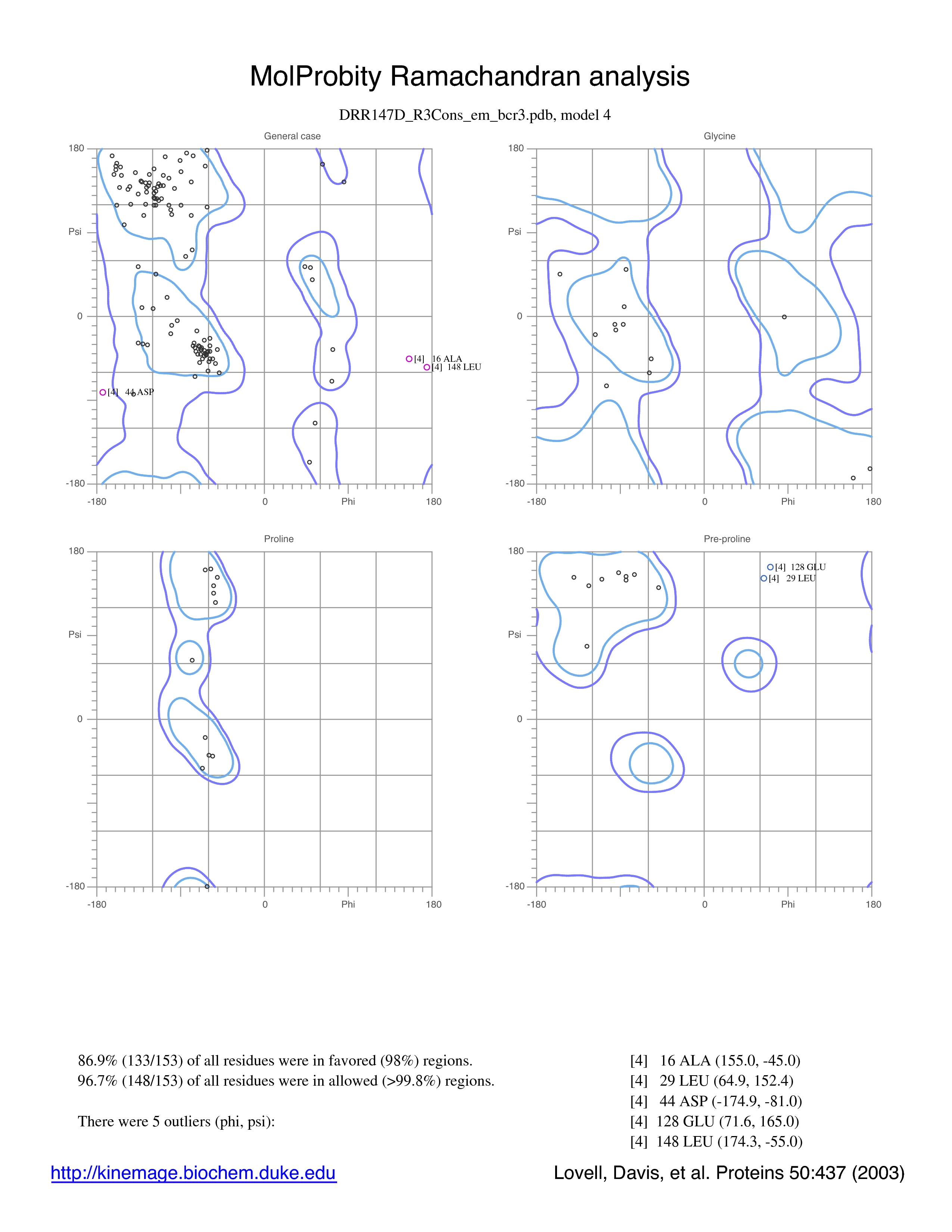 MolProbity Ramachandran analysis

DRR147D_R3Cons_em_bcr3.pdb, model 4

General case

180

Psi

0

-180

-180

0

Phi

180

[4] 16 ALA
[4] 148 LEU
[4] 44 ASP

Glycine

180

Psi

0

-180

-180

0

Phi

180

Proline

180

Psi

0

-180

-180

0

Phi

180

Pre-proline

180

Psi

0

-180

-180

0

Phi

180

[4] 128 GLU
[4] 29 LEU

86.9% (133/153) of all residues were in favored (98%) regions.
96.7% (148/153) of all residues were in allowed (>99.8%) regions.

There were 5 outliers (phi, psi):

[4] 16 ALA (155.0, -45.0)
[4] 29 LEU (64.9, 152.4)
[4] 44 ASP (-174.9, -81.0)
[4] 128 GLU (71.6, 165.0)
[4] 148 LEU (174.3, -55.0)

http://kinemage.biochem.duke.edu

Lovell, Davis, et al. Proteins 50:437 (2003)