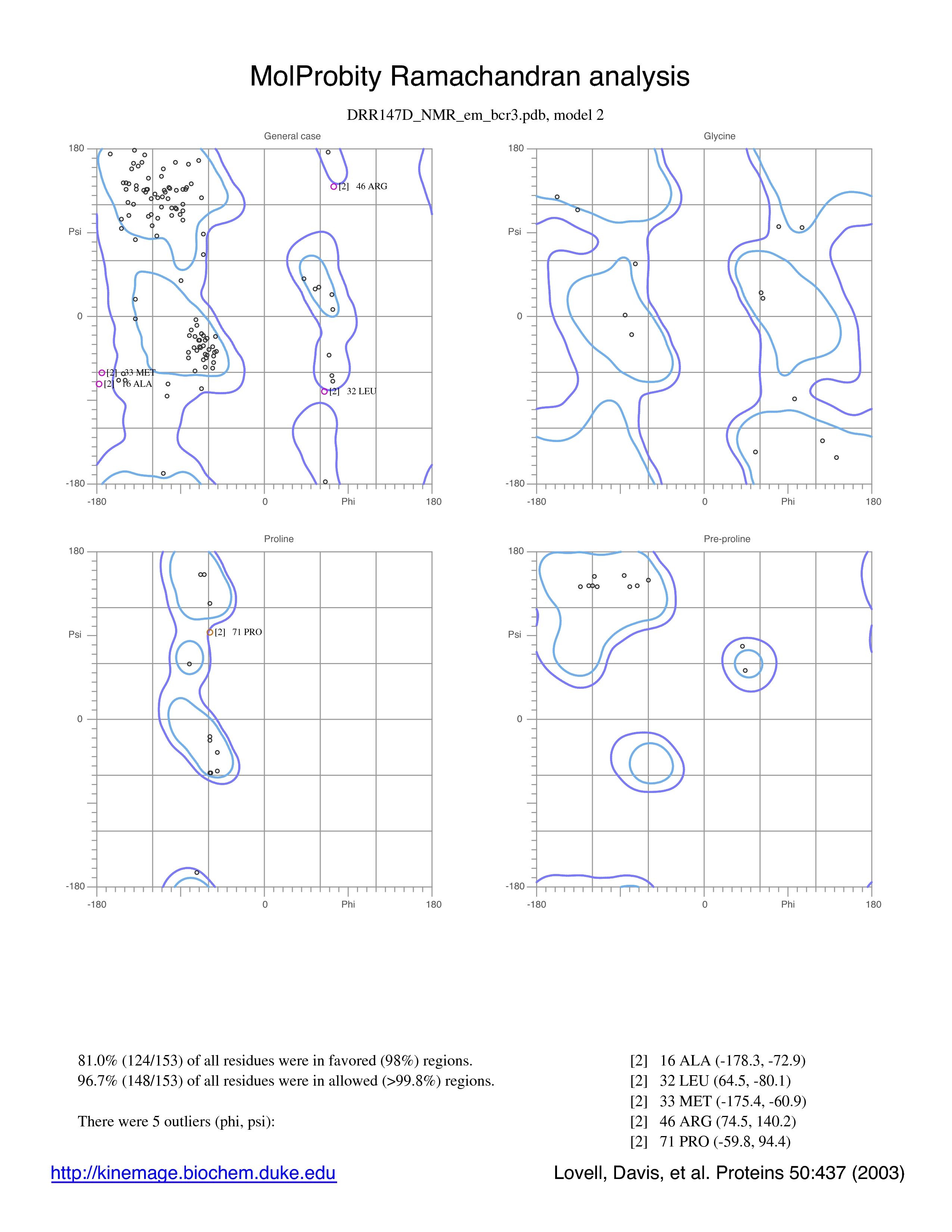 MolProbity Ramachandran analysis

DRR147D_NMR_em_bcr3.pdb, model 2

General case

180

Psi

0

-180

-180

0

Phi

180

[2] 46 ARG

[2] 33 MET

[2] 16 ALA

[2] 32 LEU

Glycine

180

Psi

0

-180

-180

0

Phi

180

Proline

180

Psi

0

-180

-180

0

Phi

180

[2] 71 PRO

Pre-proline

180

Psi

0

-180

-180

0

Phi

180

81.0% (124/153) of all residues were in favored (98%) regions.
96.7% (148/153) of all residues were in allowed (>99.8%) regions.

There were 5 outliers (phi, psi):

[2] 16 ALA (-178.3, -72.9)
[2] 32 LEU (64.5, -80.1)
[2] 33 MET (-175.4, -60.9)
[2] 46 ARG (74.5, 140.2)
[2] 71 PRO (-59.8, 94.4)

http://kinemage.biochem.duke.edu

Lovell, Davis, et al. Proteins 50:437 (2003)