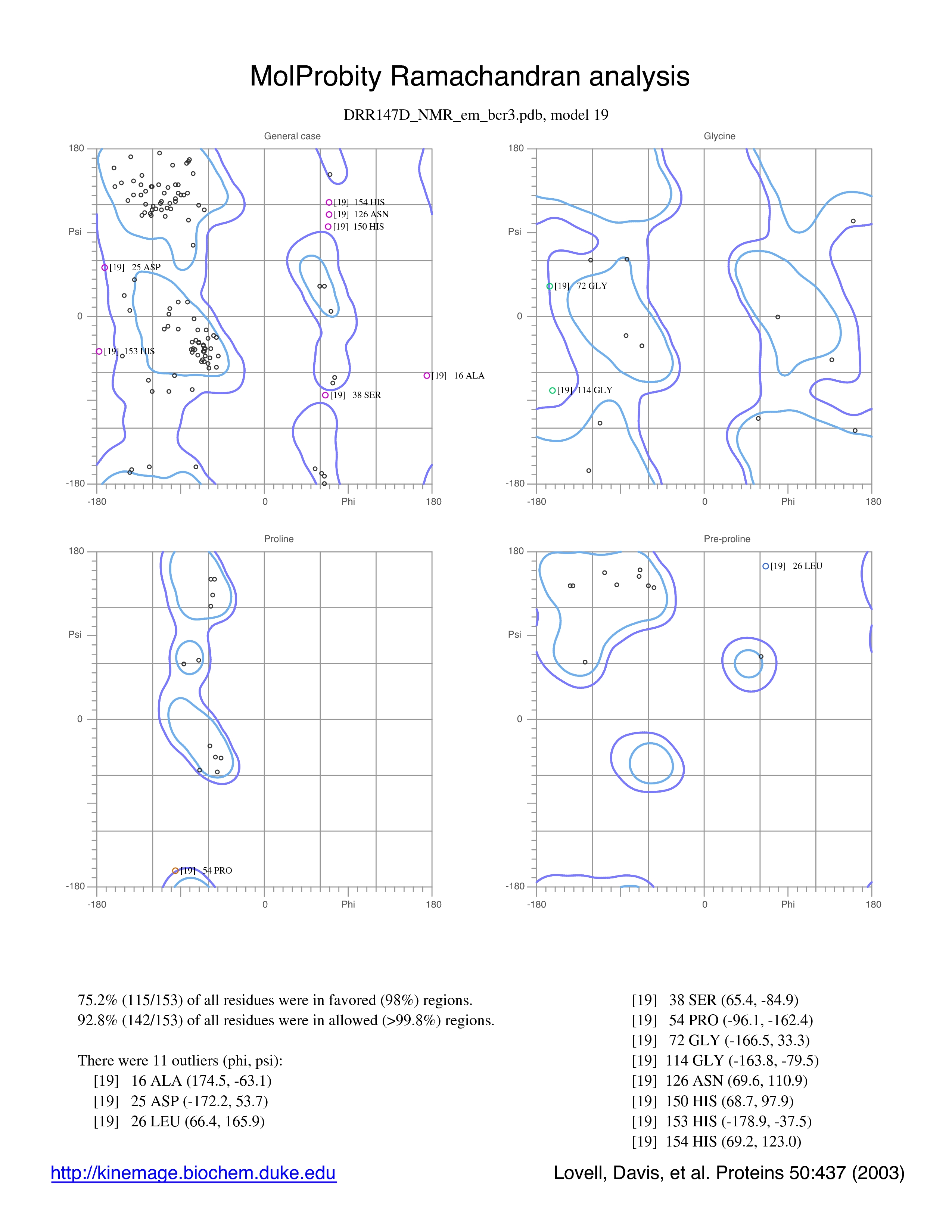 MolProbity Ramachandran analysis

DRR147D_NMR_em_bcr3.pdb, model 19

General case

180
Psi
0
-180
-180
0
Phi
180

[19] 154 HIS
[19] 126 ASN
[19] 150 HIS
[19] 25 ASP
[19] 153 HIS
[19] 16 ALA
[19] 38 SER

Glycine

180
Psi
0
-180
-180
0
Phi
180

[19] 72 GLY
[19] 114 GLY

Proline

180
Psi
0
-180
-180
0
Phi
180

[19] 54 PRO

Pre-proline

180
Psi
0
-180
-180
0
Phi
180

[19] 26 LEU

75.2% (115/153) of all residues were in favored (98%) regions.
92.8% (142/153) of all residues were in allowed (>99.8%) regions.

There were 11 outliers (phi, psi):
[19] 16 ALA (174.5, -63.1)
[19] 25 ASP (-172.2, 53.7)
[19] 26 LEU (66.4, 165.9)

[19] 38 SER (65.4, -84.9)
[19] 54 PRO (-96.1, -162.4)
[19] 72 GLY (-166.5, 33.3)
[19] 114 GLY (-163.8, -79.5)
[19] 126 ASN (69.6, 110.9)
[19] 150 HIS (68.7, 97.9)
[19] 153 HIS (-178.9, -37.5)
[19] 154 HIS (69.2, 123.0)

http://kinemage.biochem.duke.edu

Lovell, Davis, et al. Proteins 50:437 (2003)