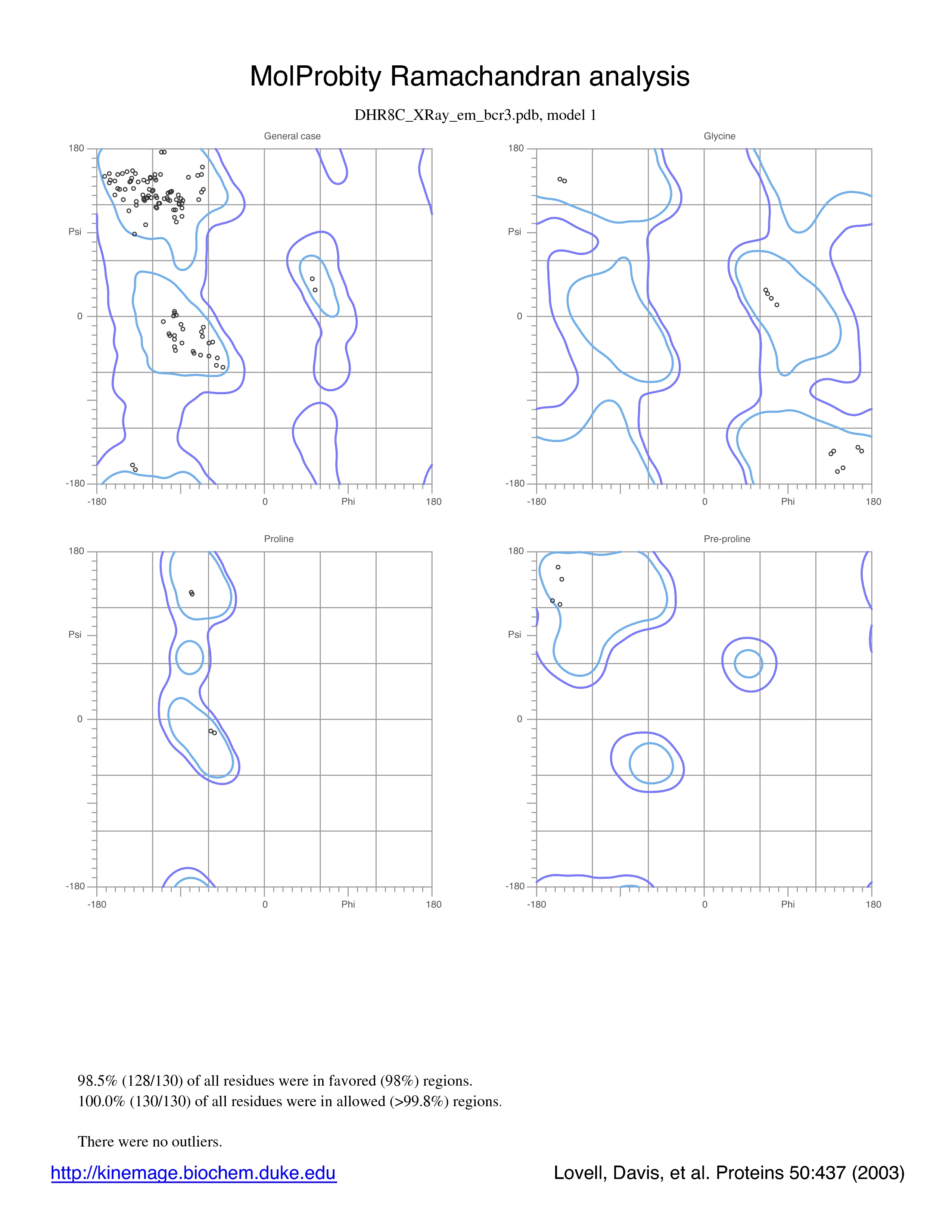 MolProbity Ramachandran analysis

DHR8C_XRay_em_bcr3.pdb, model 1

General case

180
Psi
0
-180
-180
0
Phi
180

Glycine

180
Psi
0
-180
-180
0
Phi
180

Proline

180
Psi
0
-180
-180
0
Phi
180

Pre-proline

180
Psi
0
-180
-180
0
Phi
180

98.5% (128/130) of all residues were in favored (98%) regions.
100.0% (130/130) of all residues were in allowed (>99.8%) regions.

There were no outliers.

http://kinemage.biochem.duke.edu

Lovell, Davis, et al. Proteins 50:437 (2003)