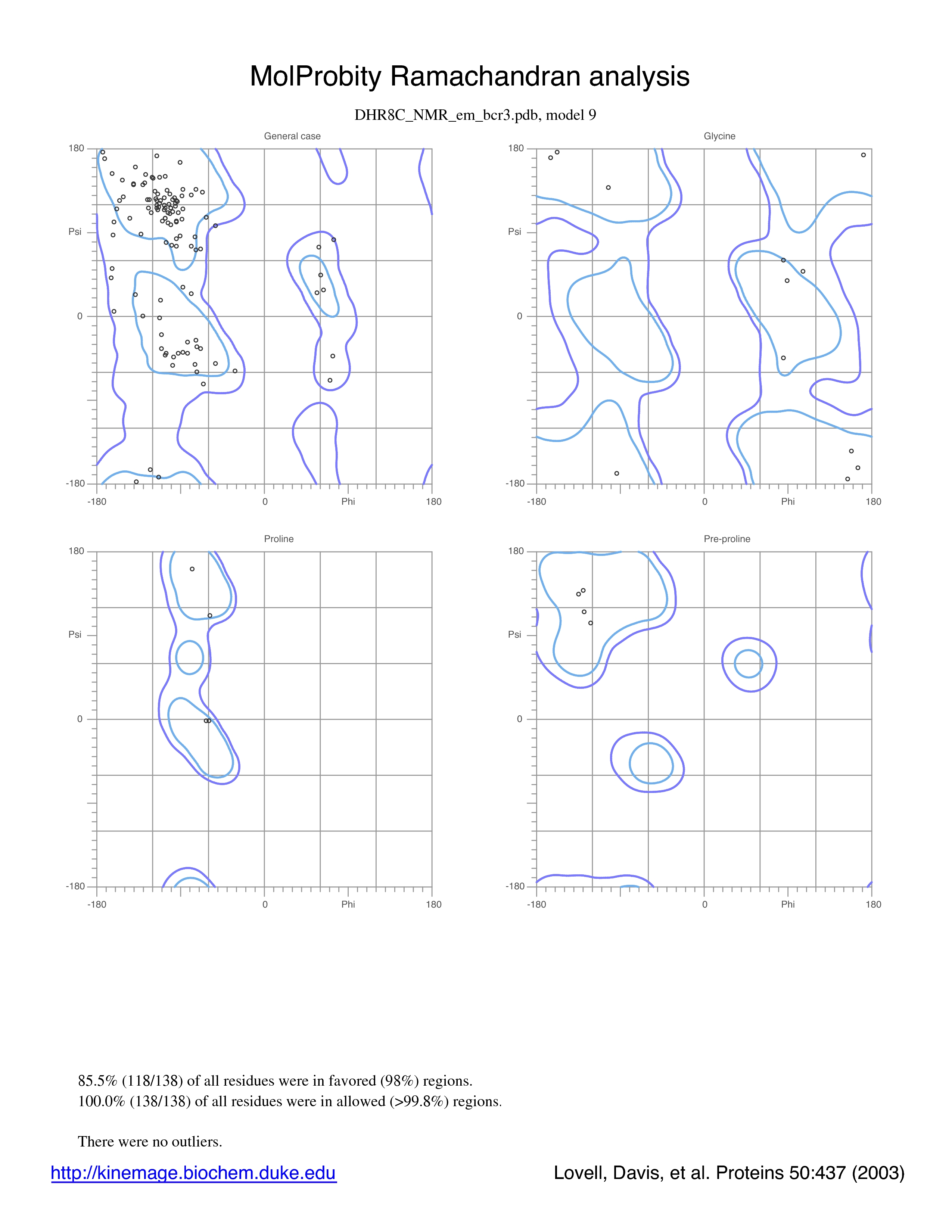 MolProbity Ramachandran analysis

DHR8C_NMR_em_bcr3.pdb, model 9

General case

180

Psi

0

-180

-180

0

Phi

180

Glycine

180

Psi

0

-180

-180

0

Phi

180

Proline

180

Psi

0

-180

-180

0

Phi

180

Pre-proline

180

Psi

0

-180

-180

0

Phi

180

85.5% (118/138) of all residues were in favored (98%) regions.
100.0% (138/138) of all residues were in allowed (>99.8%) regions.

There were no outliers.

http://kinemage.biochem.duke.edu

Lovell, Davis, et al. Proteins 50:437 (2003)