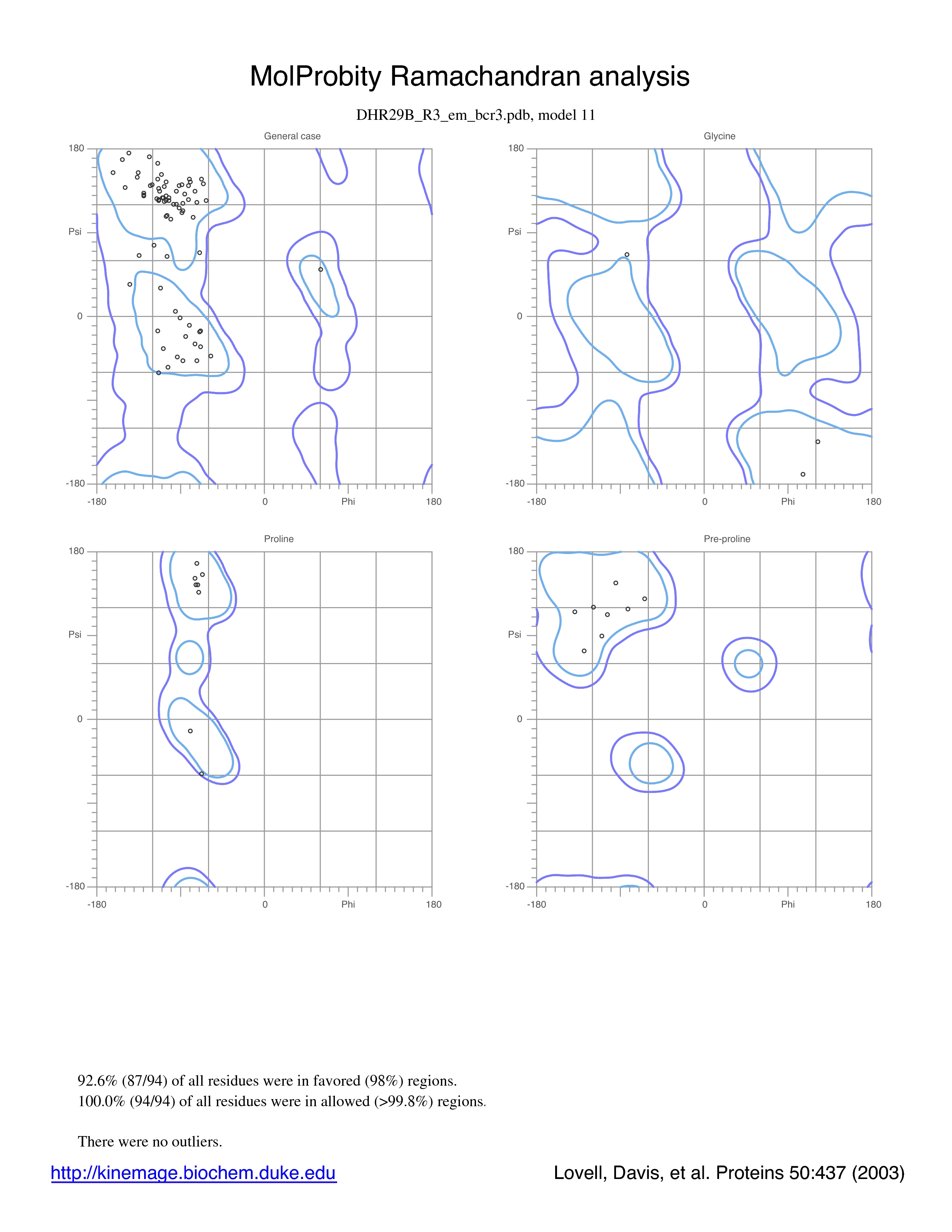 MolProbity Ramachandran analysis

DHR29B_R3_em_bcr3.pdb, model 11

General case

180
Psi
0
-180
-180
0
Phi
180

Glycine

180
Psi
0
-180
-180
0
Phi
180

Proline

180
Psi
0
-180
-180
0
Phi
180

Pre-proline

180
Psi
0
-180
-180
0
Phi
180

92.6% (87/94) of all residues were in favored (98%) regions.
100.0% (94/94) of all residues were in allowed (>99.8%) regions.

There were no outliers.

http://kinemage.biochem.duke.edu

Lovell, Davis, et al. Proteins 50:437 (2003)