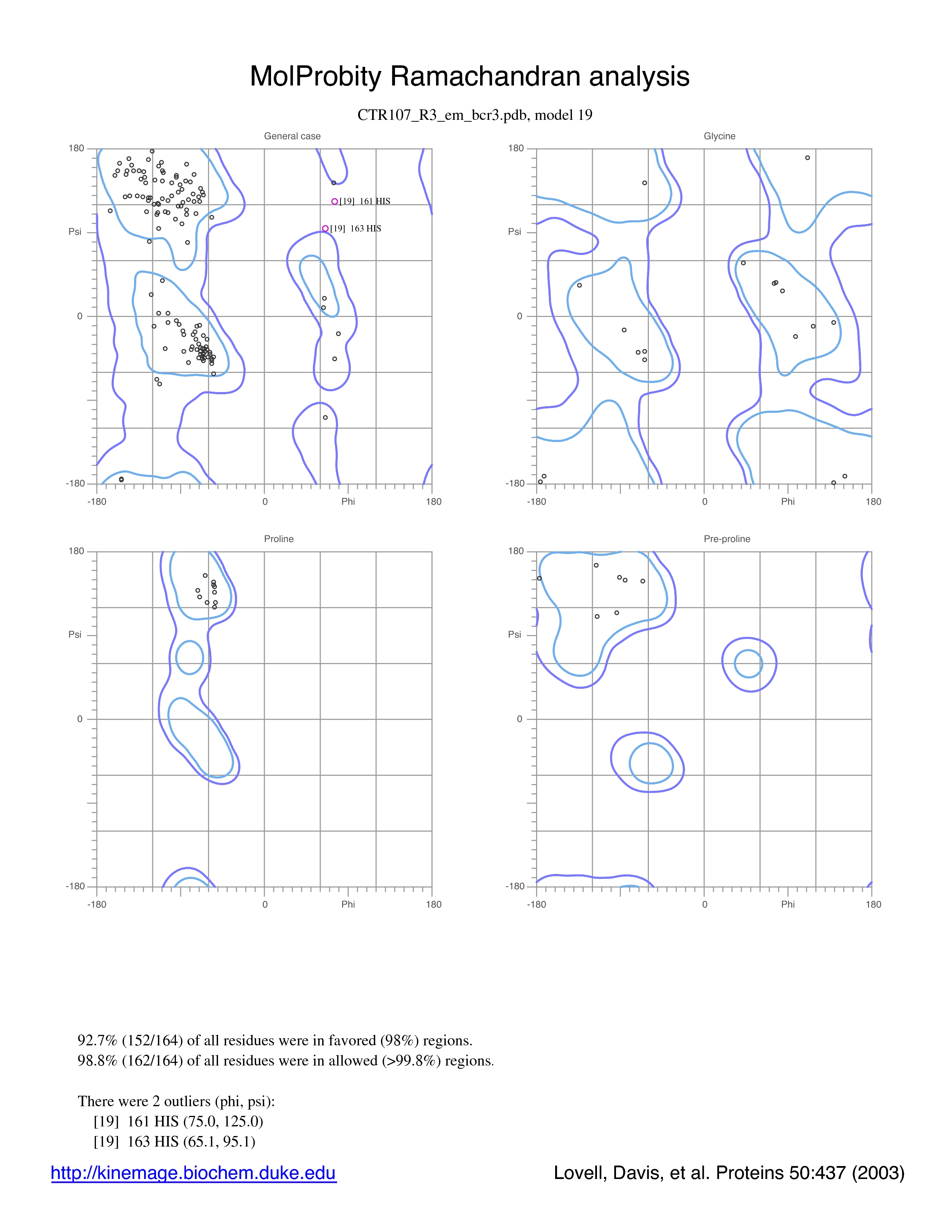 MolProbity Ramachandran analysis

CTR107_R3_em_bcr3.pdb, model 19

General case

180

Psi

0

-180

-180

0

Phi

180

[19] 161 HIS

[19] 163 HIS

Glycine

180

Psi

0

-180

-180

0

Phi

180

Proline

180

Psi

0

-180

-180

0

Phi

180

Pre-proline

180

Psi

0

-180

-180

0

Phi

180

92.7% (152/164) of all residues were in favored (98%) regions.
98.8% (162/164) of all residues were in allowed (>99.8%) regions.

There were 2 outliers (phi, psi):
[19] 161 HIS (75.0, 125.0)
[19] 163 HIS (65.1, 95.1)

http://kinemage.biochem.duke.edu

Lovell, Davis, et al. Proteins 50:437 (2003)