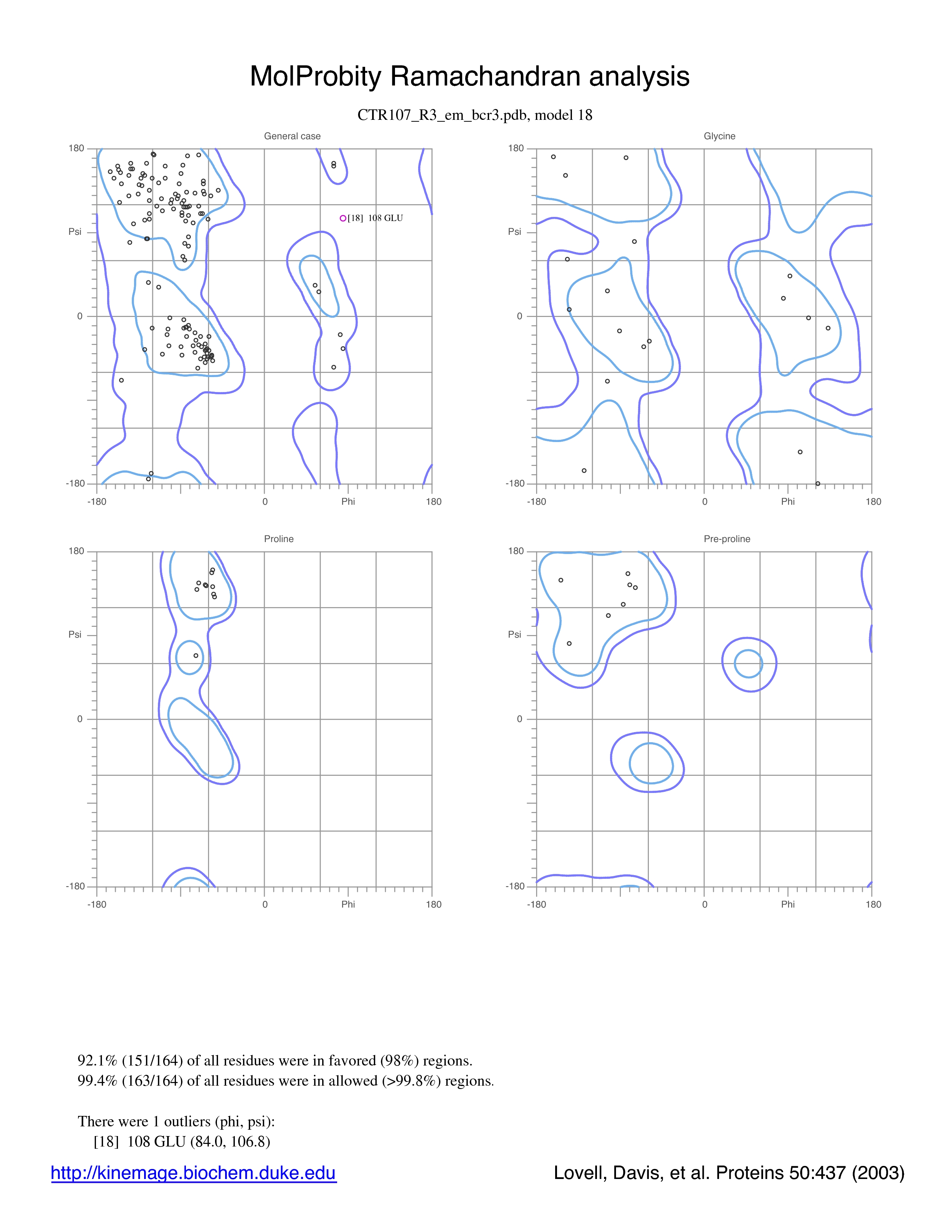 MolProbity Ramachandran analysis

CTR107_R3_em_bcr3.pdb, model 18

General case

180

Psi

0

-180

-180

0

Phi

180

[18] 108 GLU

Glycine

180

Psi

0

-180

-180

0

Phi

180

Proline

180

Psi

0

-180

-180

0

Phi

180

Pre-proline

180

Psi

0

-180

-180

0

Phi

180

92.1% (151/164) of all residues were in favored (98%) regions.
99.4% (163/164) of all residues were in allowed (>99.8%) regions.

There were 1 outliers (phi, psi):
[18] 108 GLU (84.0, 106.8)

http://kinemage.biochem.duke.edu

Lovell, Davis, et al. Proteins 50:437 (2003)