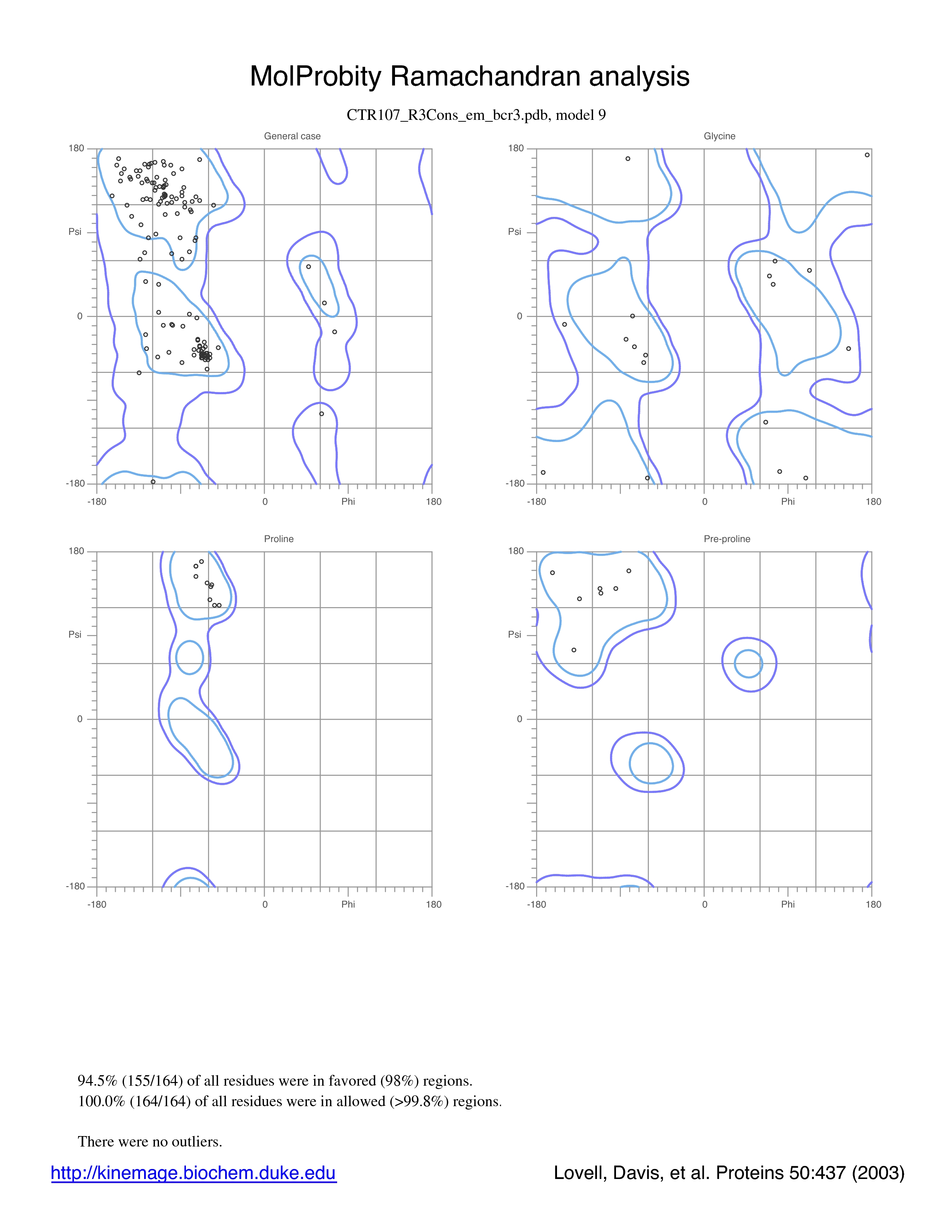 MolProbity Ramachandran analysis

CTR107_R3Cons_em_bcr3.pdb, model 9

General case

180

Psi

0

-180

-180

0

Phi

180

Glycine

180

Psi

0

-180

-180

0

Phi

180

Proline

180

Psi

0

-180

-180

0

Phi

180

Pre-proline

180

Psi

0

-180

-180

0

Phi

180

94.5% (155/164) of all residues were in favored (98%) regions.
100.0% (164/164) of all residues were in allowed (>99.8%) regions.

There were no outliers.

http://kinemage.biochem.duke.edu

Lovell, Davis, et al. Proteins 50:437 (2003)