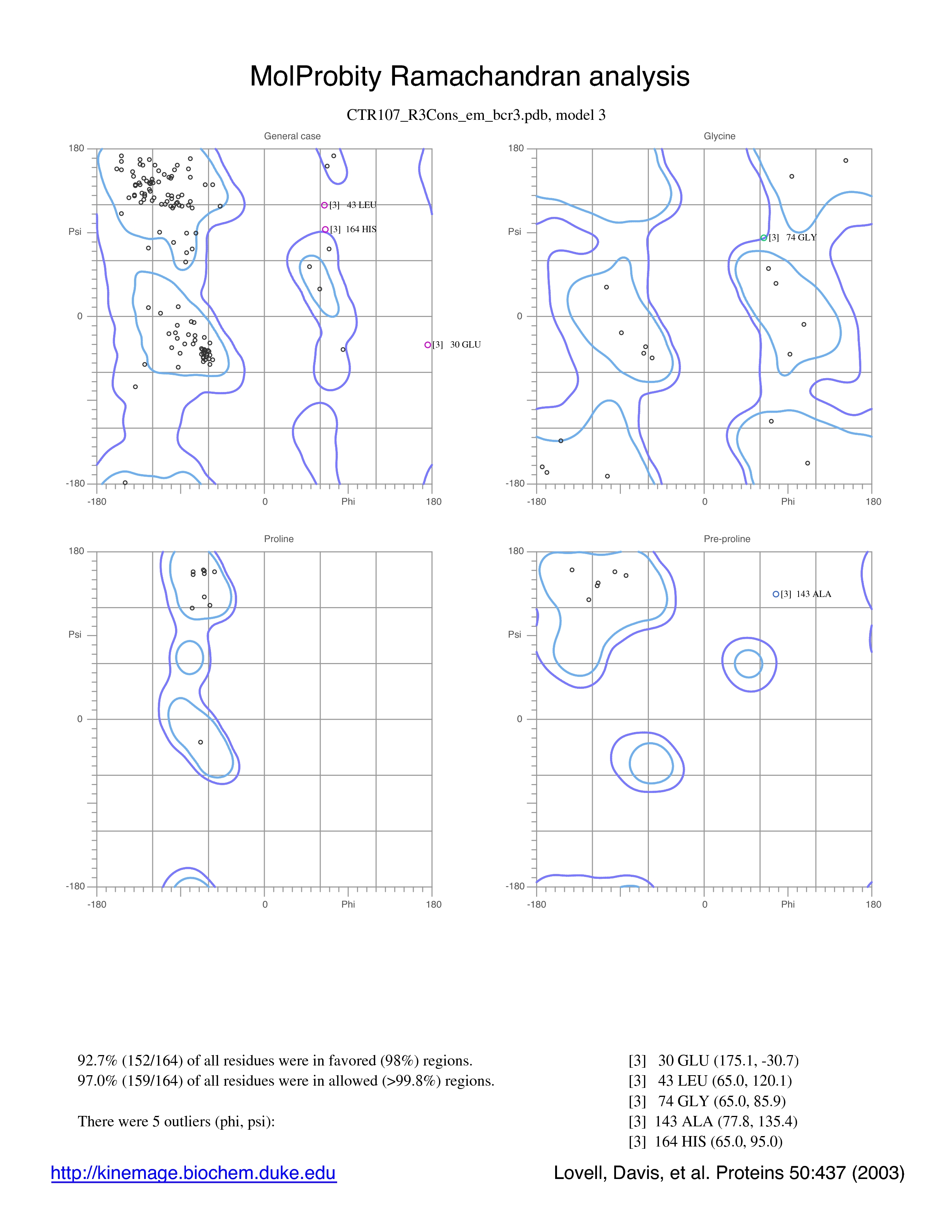 MolProbity Ramachandran analysis

CTR107_R3Cons_em_bcr3.pdb, model 3

General case

180

Psi

0

-180

-180

0

Phi

180

[3] 43 LEU

[3] 164 HIS

[3] 30 GLU

Glycine

180

Psi

0

-180

-180

0

Phi

180

[3] 74 GLY

Proline

180

Psi

0

-180

-180

0

Phi

180

Pre-proline

180

Psi

0

-180

-180

0

Phi

180

[3] 143 ALA

92.7% (152/164) of all residues were in favored (98%) regions.
97.0% (159/164) of all residues were in allowed (>99.8%) regions.

There were 5 outliers (phi, psi):

[3] 30 GLU (175.1, -30.7)
[3] 43 LEU (65.0, 120.1)
[3] 74 GLY (65.0, 85.9)
[3] 143 ALA (77.8, 135.4)
[3] 164 HIS (65.0, 95.0)

http://kinemage.biochem.duke.edu

Lovell, Davis, et al. Proteins 50:437 (2003)