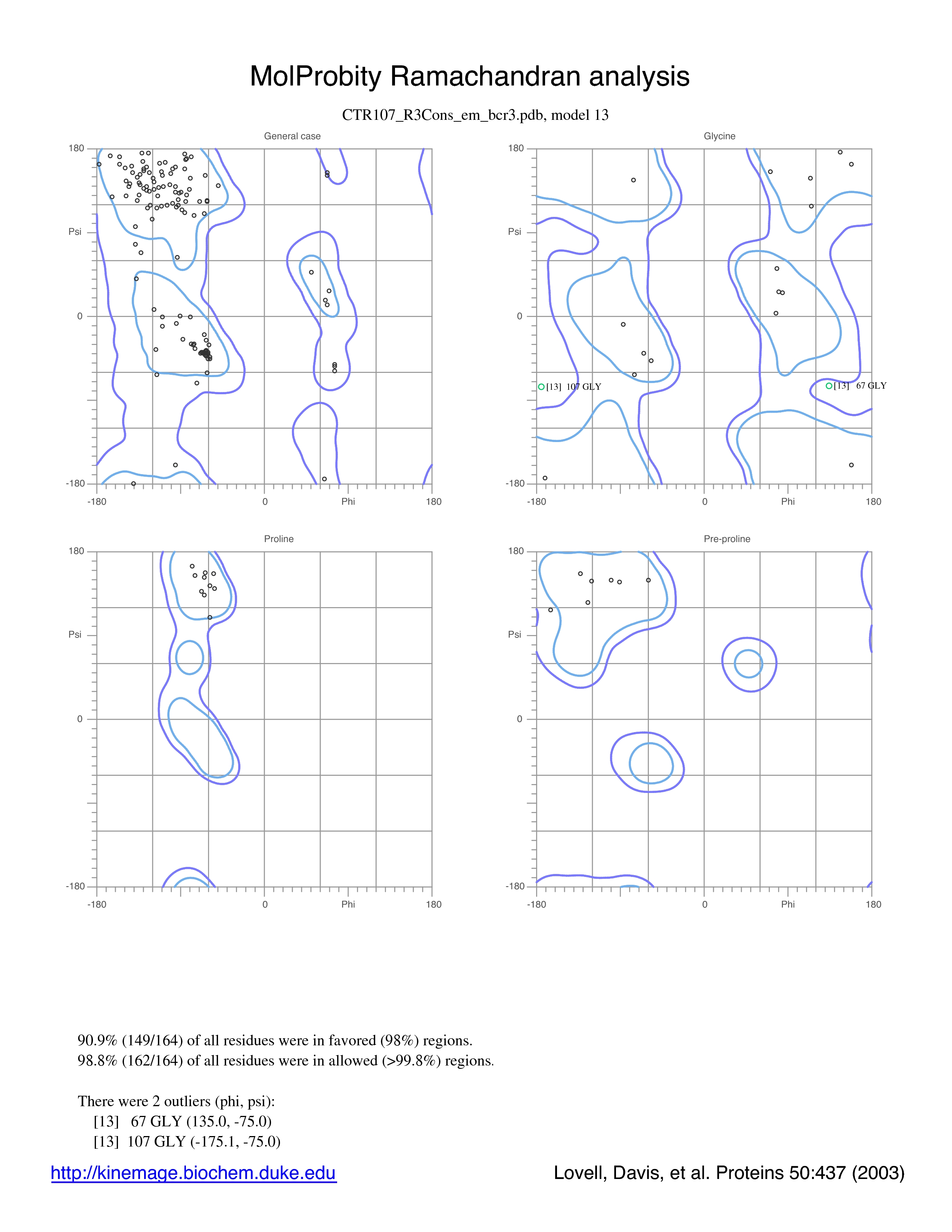 MolProbity Ramachandran analysis

CTR107_R3Cons_em_bcr3.pdb, model 13

General case

180
Psi
0
-180
-180
0
Phi
180

Glycine

180
Psi
0
-180
[13] 107 GLY
[13] 67 GLY
-180
0
Phi
180

Proline

180
Psi
0
-180
-180
0
Phi
180

Pre-proline

180
Psi
0
-180
-180
0
Phi
180

90.9% (149/164) of all residues were in favored (98%) regions.
98.8% (162/164) of all residues were in allowed (>99.8%) regions.

There were 2 outliers (phi, psi):
[13] 67 GLY (135.0, -75.0)
[13] 107 GLY (-175.1, -75.0)

http://kinemage.biochem.duke.edu

Lovell, Davis, et al. Proteins 50:437 (2003)