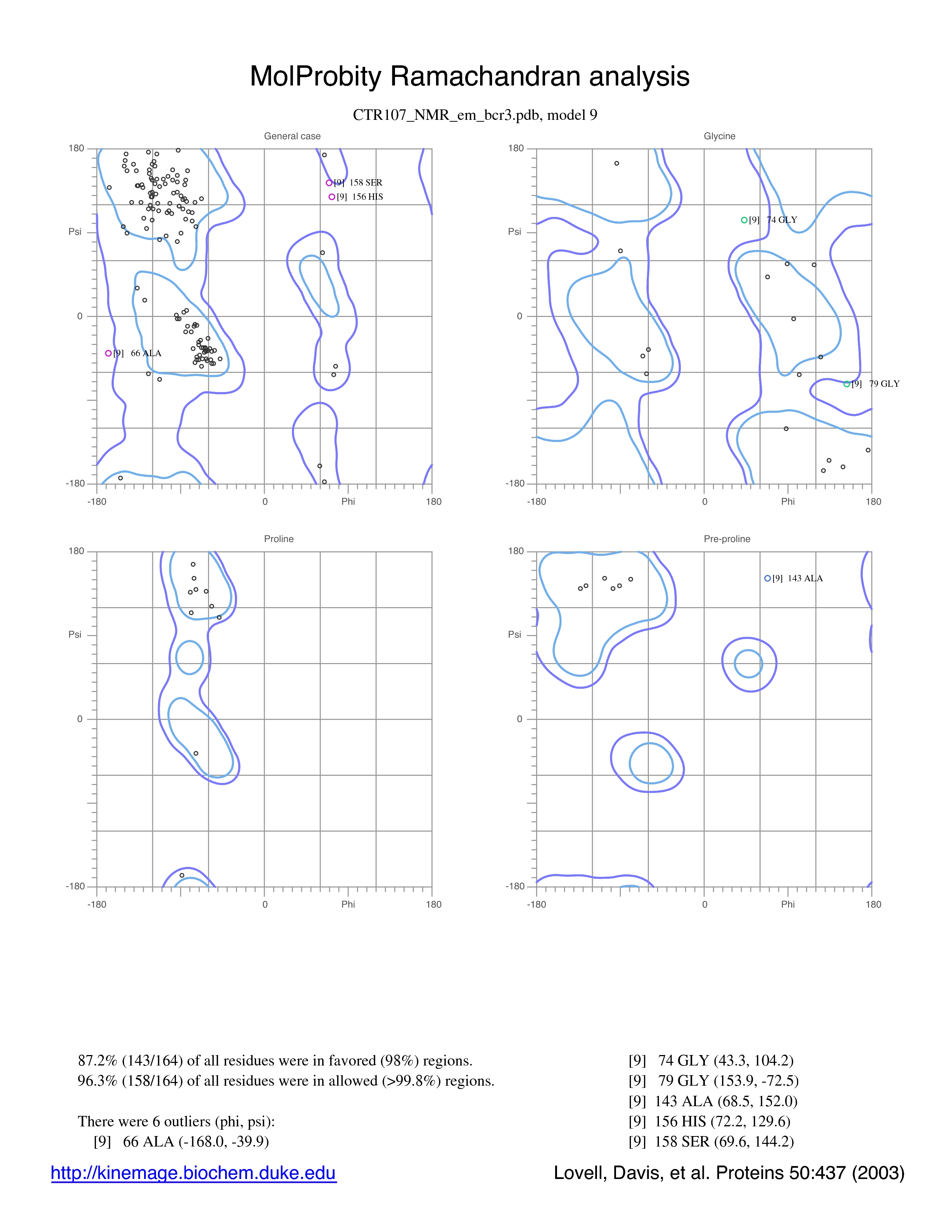 MolProbity Ramachandran analysis

CTR107_NMR_em_bcr3.pdb, model 9

General case

180

Psi

0

-180

-180

0

Phi

180

[9] 158 SER
[9] 156 HIS
[9] 66 ALA

Glycine

180

Psi

0

-180

-180

0

Phi

180

[9] 74 GLY
[9] 79 GLY

Proline

180

Psi

0

-180

-180

0

Phi

180

Pre-proline

180

Psi

0

-180

-180

0

Phi

180

[9] 143 ALA

87.2% (143/164) of all residues were in favored (98%) regions.
96.3% (158/164) of all residues were in allowed (>99.8%) regions.

There were 6 outliers (phi, psi):
[9] 66 ALA (-168.0, -39.9)

[9] 74 GLY (43.3, 104.2)
[9] 79 GLY (153.9, -72.5)
[9] 143 ALA (68.5, 152.0)
[9] 156 HIS (72.2, 129.6)
[9] 158 SER (69.6, 144.2)

http://kinemage.biochem.duke.edu

Lovell, Davis, et al. Proteins 50:437 (2003)