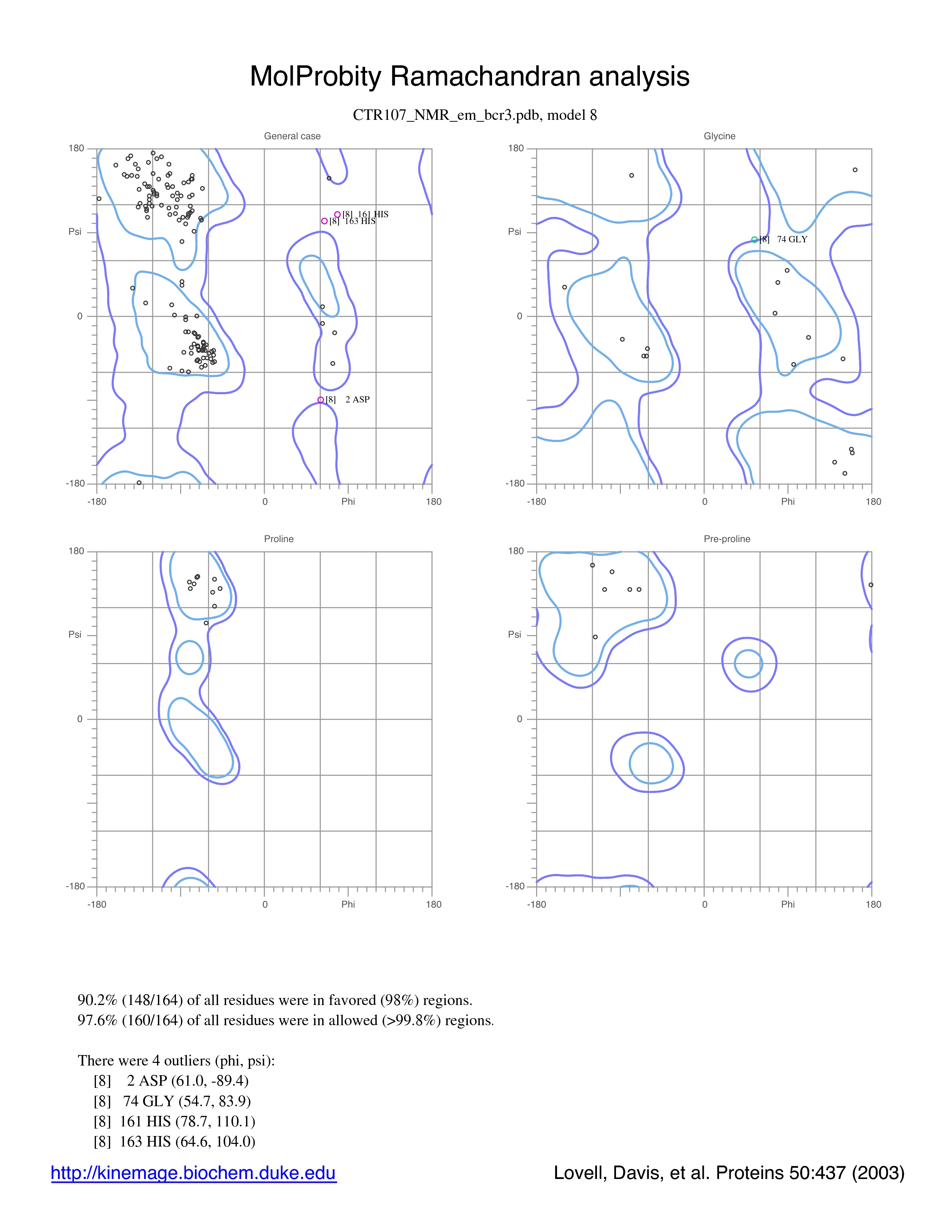 MolProbity Ramachandran analysis

CTR107_NMR_em_bcr3.pdb, model 8

General case

180

Psi

0

-180

-180

0

Phi

180

[8] 161 HIS
[8] 163 HIS

[8] 2 ASP

Glycine

180

Psi

0

-180

-180

0

Phi

180

[8] 74 GLY

Proline

180

Psi

0

-180

-180

0

Phi

180

Pre-proline

180

Psi

0

-180

-180

0

Phi

180

90.2% (148/164) of all residues were in favored (98%) regions.
97.6% (160/164) of all residues were in allowed (>99.8%) regions.

There were 4 outliers (phi, psi):
[8] 2 ASP (61.0, -89.4)
[8] 74 GLY (54.7, 83.9)
[8] 161 HIS (78.7, 110.1)
[8] 163 HIS (64.6, 104.0)

http://kinemage.biochem.duke.edu

Lovell, Davis, et al. Proteins 50:437 (2003)