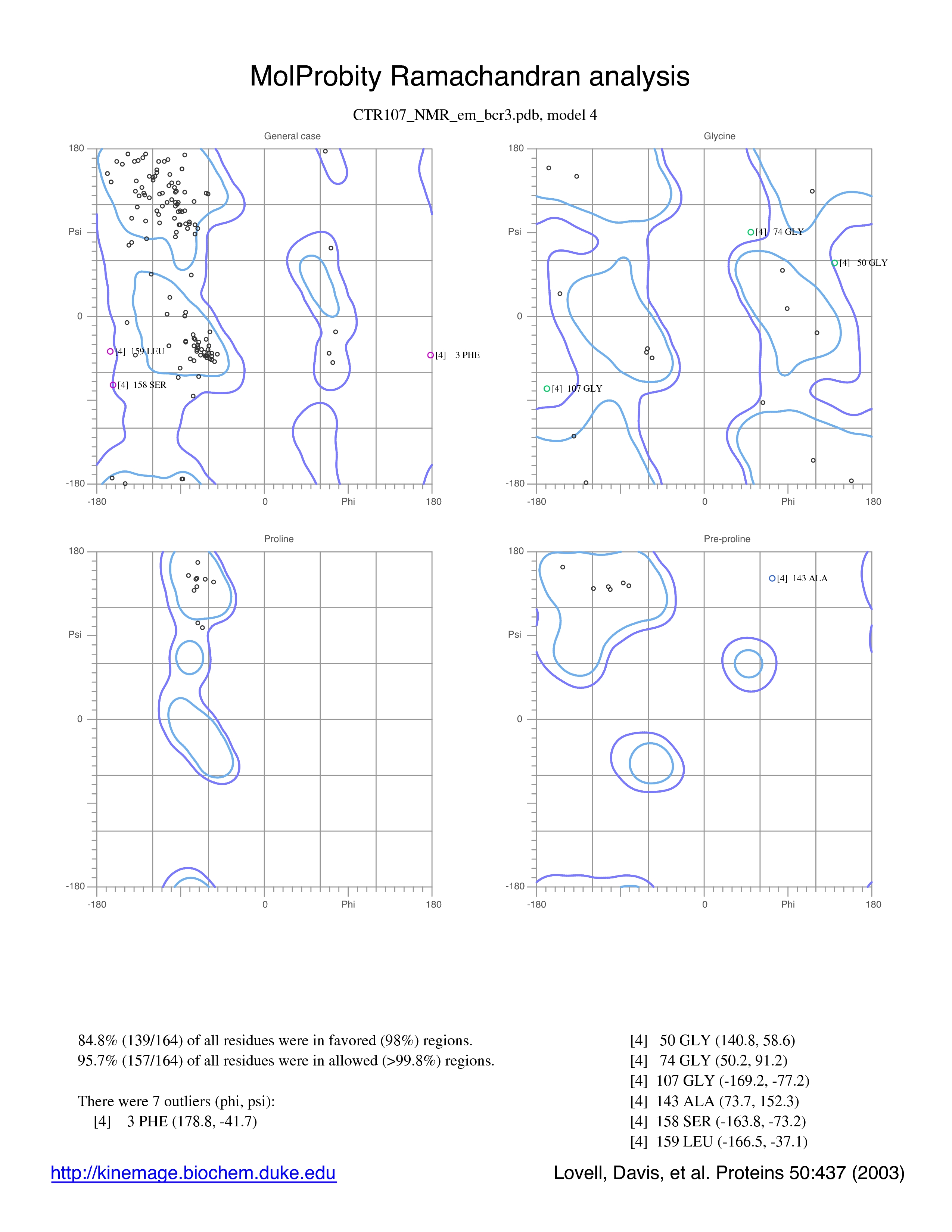 MolProbity Ramachandran analysis

CTR107_NMR_em_bcr3.pdb, model 4

General case

180

Psi

0

-180

-180

0

Phi

180

[4] 159 LEU

[4] 158 SER

[4] 3 PHE

Glycine

180

Psi

0

-180

-180

0

Phi

180

[4] 74 GLY

[4] 50 GLY

[4] 107 GLY

Proline

180

Psi

0

-180

-180

0

Phi

180

Pre-proline

180

Psi

0

-180

-180

0

Phi

180

[4] 143 ALA

84.8% (139/164) of all residues were in favored (98%) regions.
95.7% (157/164) of all residues were in allowed (>99.8%) regions.

There were 7 outliers (phi, psi):
[4] 3 PHE (178.8, -41.7)
[4] 50 GLY (140.8, 58.6)
[4] 74 GLY (50.2, 91.2)
[4] 107 GLY (-169.2, -77.2)
[4] 143 ALA (73.7, 152.3)
[4] 158 SER (-163.8, -73.2)
[4] 159 LEU (-166.5, -37.1)

http://kinemage.biochem.duke.edu

Lovell, Davis, et al. Proteins 50:437 (2003)