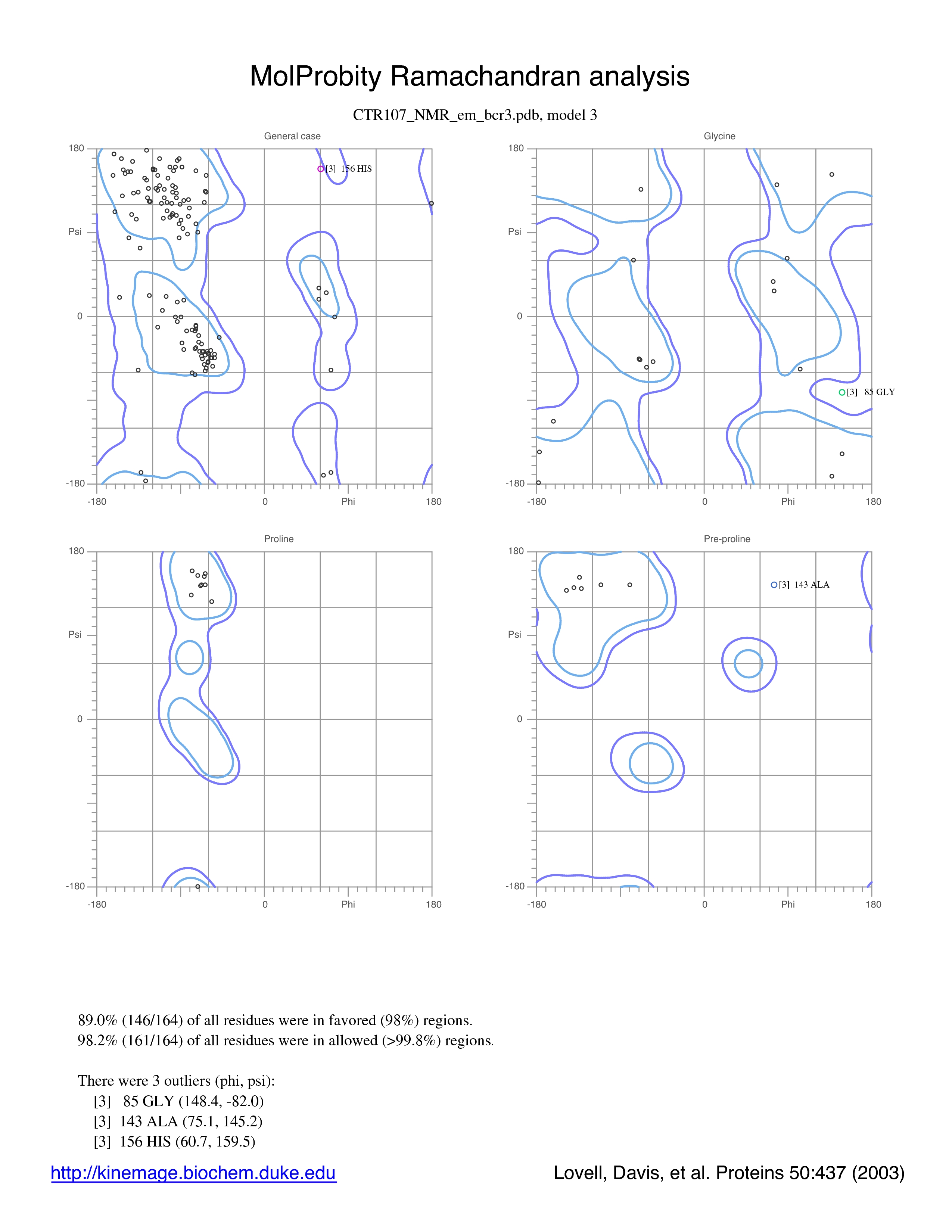 MolProbity Ramachandran analysis

CTR107_NMR_em_bcr3.pdb, model 3

General case

180

Psi

0

-180

-180

0

Phi

180

[3] 156 HIS

Glycine

180

Psi

0

-180

-180

0

Phi

180

[3] 85 GLY

Proline

180

Psi

0

-180

-180

0

Phi

180

Pre-proline

180

Psi

0

-180

-180

0

Phi

180

[3] 143 ALA

89.0% (146/164) of all residues were in favored (98%) regions.
98.2% (161/164) of all residues were in allowed (>99.8%) regions.

There were 3 outliers (phi, psi):
[3] 85 GLY (148.4, -82.0)
[3] 143 ALA (75.1, 145.2)
[3] 156 HIS (60.7, 159.5)

http://kinemage.biochem.duke.edu

Lovell, Davis, et al. Proteins 50:437 (2003)