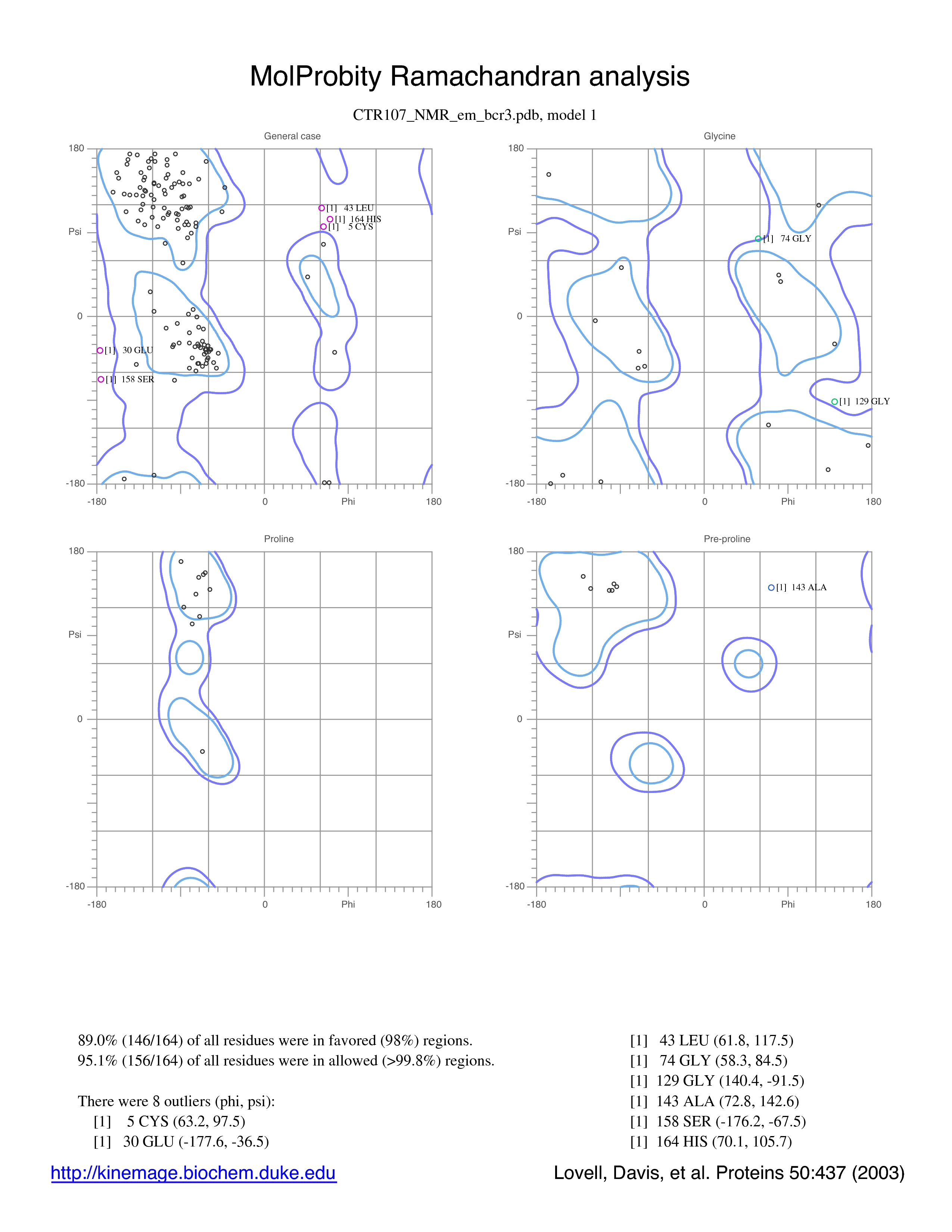 MolProbity Ramachandran analysis

CTR107_NMR_em_bcr3.pdb, model 1

General case

180
Psi
0
-180
-180
0
Phi
180

[1] 43 LEU
[1] 164 HIS
[1] 5 CYS
[1] 30 GLU
[1] 158 SER

Glycine

180
Psi
0
-180
-180
0
Phi
180

[1] 74 GLY
[1] 129 GLY

Proline

180
Psi
0
-180
-180
0
Phi
180

Pre-proline

180
Psi
0
-180
-180
0
Phi
180

[1] 143 ALA

89.0% (146/164) of all residues were in favored (98%) regions.
95.1% (156/164) of all residues were in allowed (>99.8%) regions.

There were 8 outliers (phi, psi):
[1] 5 CYS (63.2, 97.5)
[1] 30 GLU (-177.6, -36.5)
[1] 43 LEU (61.8, 117.5)
[1] 74 GLY (58.3, 84.5)
[1] 129 GLY (140.4, -91.5)
[1] 143 ALA (72.8, 142.6)
[1] 158 SER (-176.2, -67.5)
[1] 164 HIS (70.1, 105.7)

http://kinemage.biochem.duke.edu

Lovell, Davis, et al. Proteins 50:437 (2003)