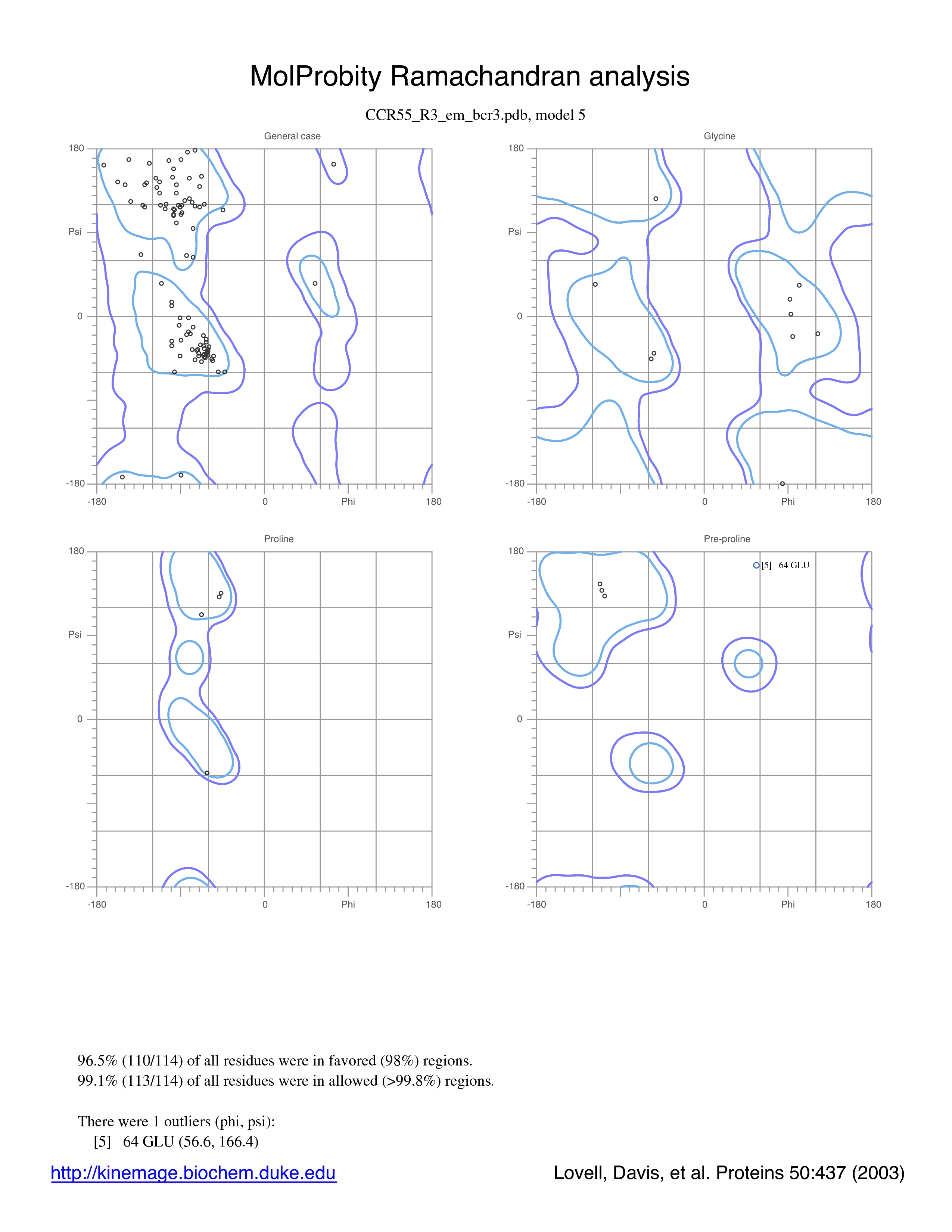 MolProbity Ramachandran analysis

CCR55_R3_em_bcr3.pdb, model 5

General case

180

Psi

0

-180

-180

0

Phi

180

Glycine

180

Psi

0

-180

-180

0

Phi

180

Proline

180

Psi

0

-180

-180

0

Phi

180

Pre-proline

[5] 64 GLU

180

Psi

0

-180

-180

0

Phi

180

96.5% (110/114) of all residues were in favored (98%) regions.
99.1% (113/114) of all residues were in allowed (>99.8%) regions.

There were 1 outliers (phi, psi):
[5] 64 GLU (56.6, 166.4)

http://kinemage.biochem.duke.edu

Lovell, Davis, et al. Proteins 50:437 (2003)