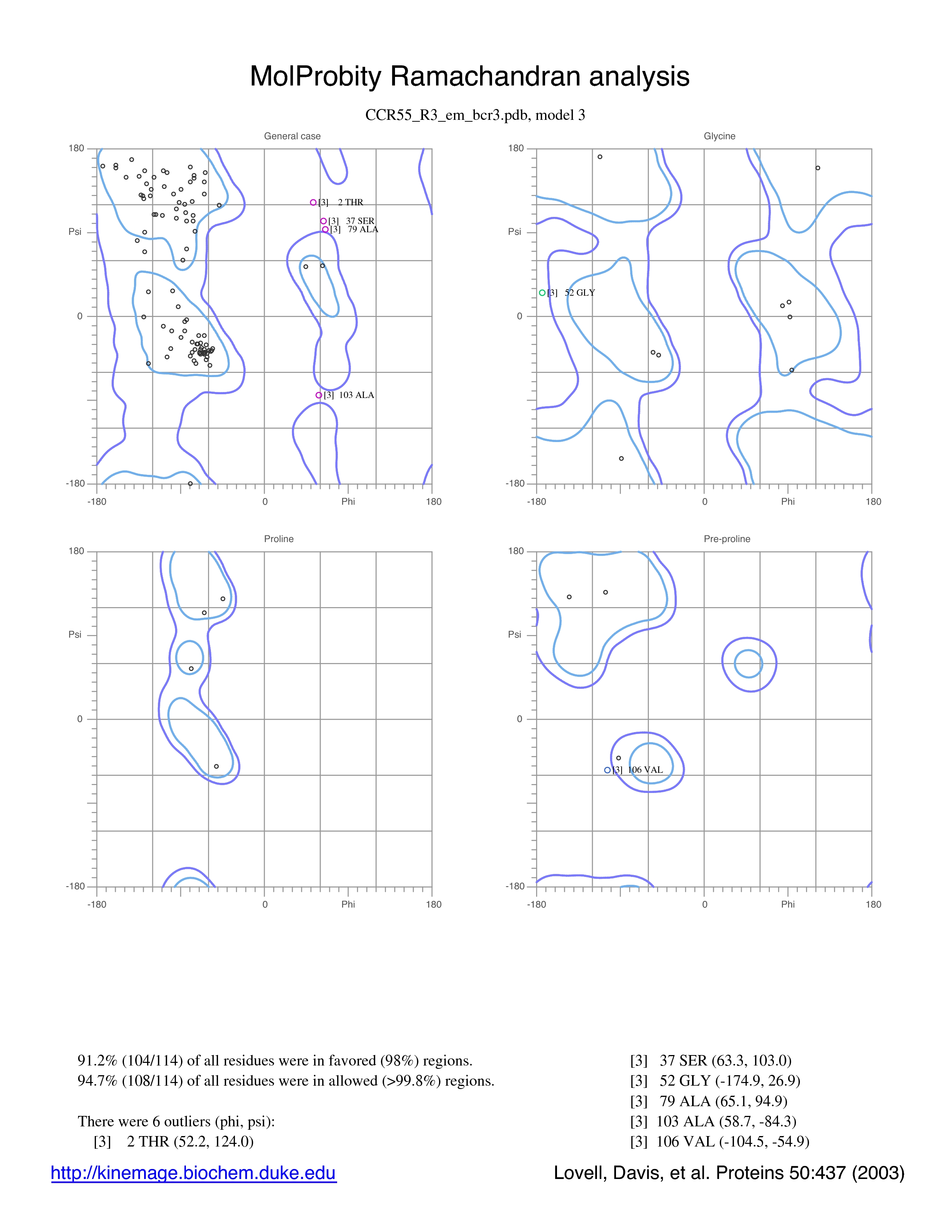 MolProbity Ramachandran analysis

CCR55_R3_em_bcr3.pdb, model 3

General case

180

Psi

0

-180

-180

0

Phi

180

[3] 2 THR

[3] 37 SER

[3] 79 ALA

[3] 103 ALA

Glycine

180

Psi

0

-180

-180

0

Phi

180

[3] 52 GLY

Proline

180

Psi

0

-180

-180

0

Phi

180

Pre-proline

180

Psi

0

-180

-180

0

Phi

180

[3] 106 VAL

91.2% (104/114) of all residues were in favored (98%) regions.
94.7% (108/114) of all residues were in allowed (>99.8%) regions.

There were 6 outliers (phi, psi):
[3] 2 THR (52.2, 124.0)
[3] 37 SER (63.3, 103.0)
[3] 52 GLY (-174.9, 26.9)
[3] 79 ALA (65.1, 94.9)
[3] 103 ALA (58.7, -84.3)
[3] 106 VAL (-104.5, -54.9)

http://kinemage.biochem.duke.edu

Lovell, Davis, et al. Proteins 50:437 (2003)