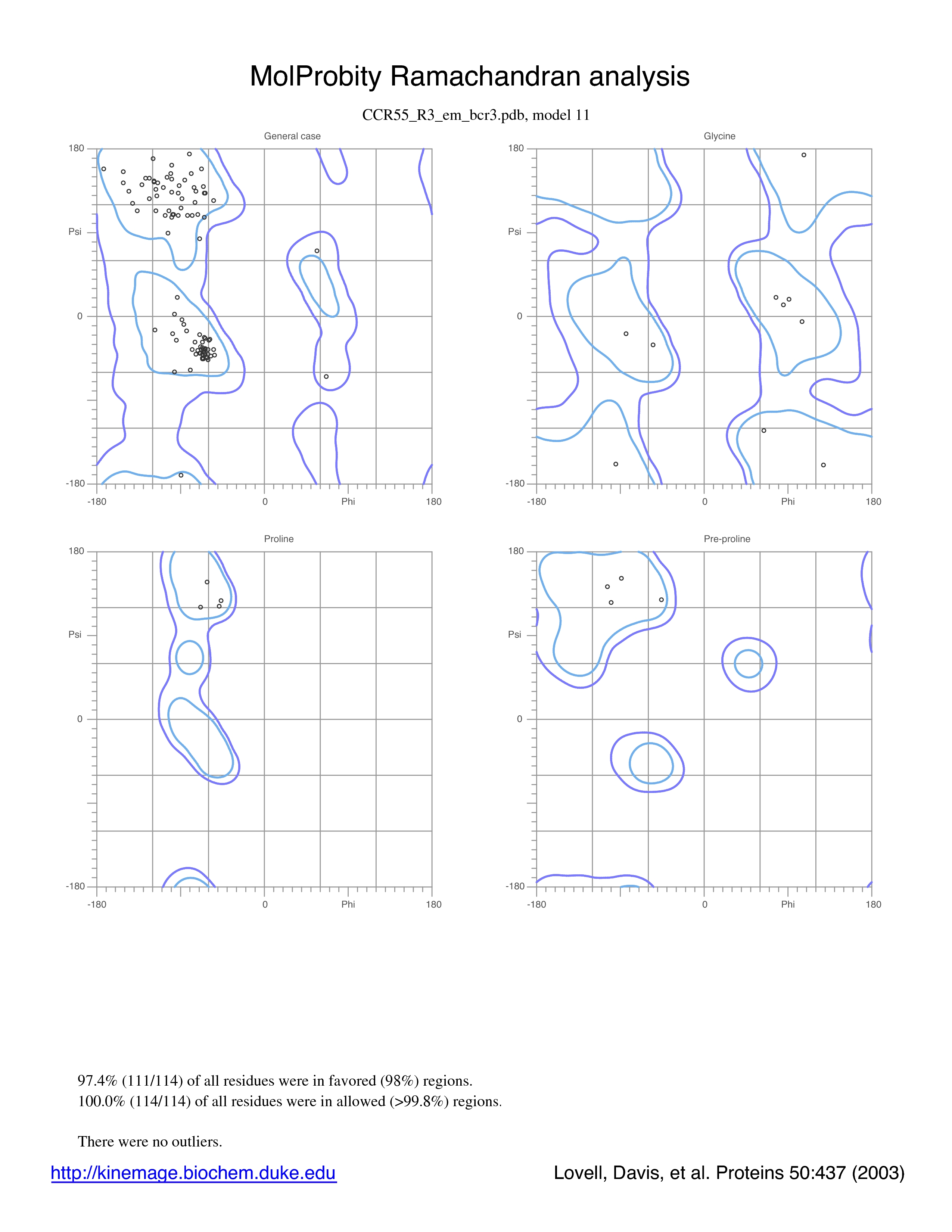 MolProbity Ramachandran analysis

CCR55_R3_em_bcr3.pdb, model 11

General case

180
Psi
0
-180
-180
0
Phi
180

Glycine

180
Psi
0
-180
-180
0
Phi
180

Proline

180
Psi
0
-180
-180
0
Phi
180

Pre-proline

180
Psi
0
-180
-180
0
Phi
180

97.4% (111/114) of all residues were in favored (98%) regions.
100.0% (114/114) of all residues were in allowed (>99.8%) regions.

There were no outliers.

http://kinemage.biochem.duke.edu

Lovell, Davis, et al. Proteins 50:437 (2003)