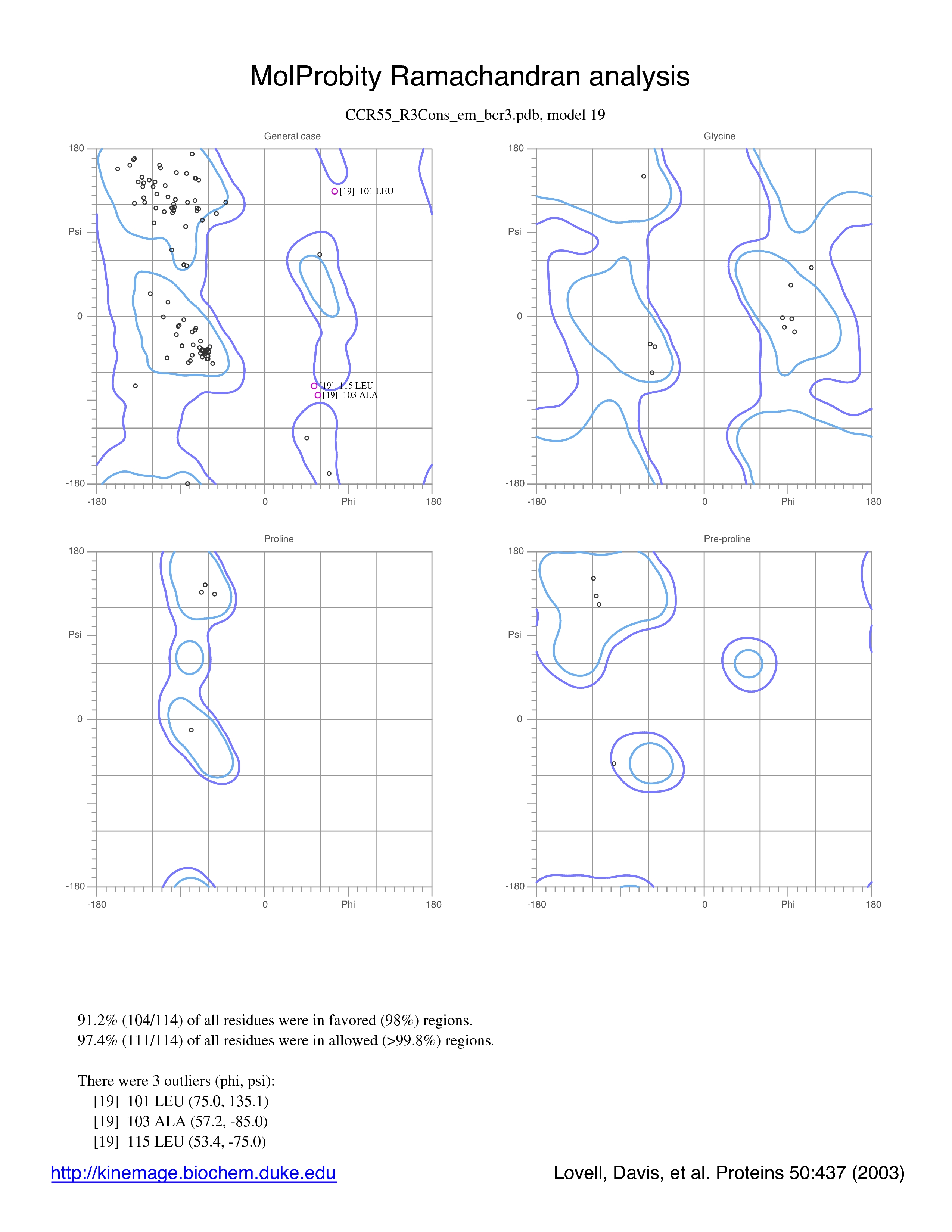 MolProbity Ramachandran analysis

CCR55_R3Cons_em_bcr3.pdb, model 19

General case

180

Psi

0

-180

-180

0

Phi

180

[19] 101 LEU

[19] 115 LEU

[19] 103 ALA

Glycine

180

Psi

0

-180

-180

0

Phi

180

Proline

180

Psi

0

-180

-180

0

Phi

180

Pre-proline

180

Psi

0

-180

-180

0

Phi

180

91.2% (104/114) of all residues were in favored (98%) regions.
97.4% (111/114) of all residues were in allowed (>99.8%) regions.

There were 3 outliers (phi, psi):
[19] 101 LEU (75.0, 135.1)
[19] 103 ALA (57.2, -85.0)
[19] 115 LEU (53.4, -75.0)

http://kinemage.biochem.duke.edu

Lovell, Davis, et al. Proteins 50:437 (2003)