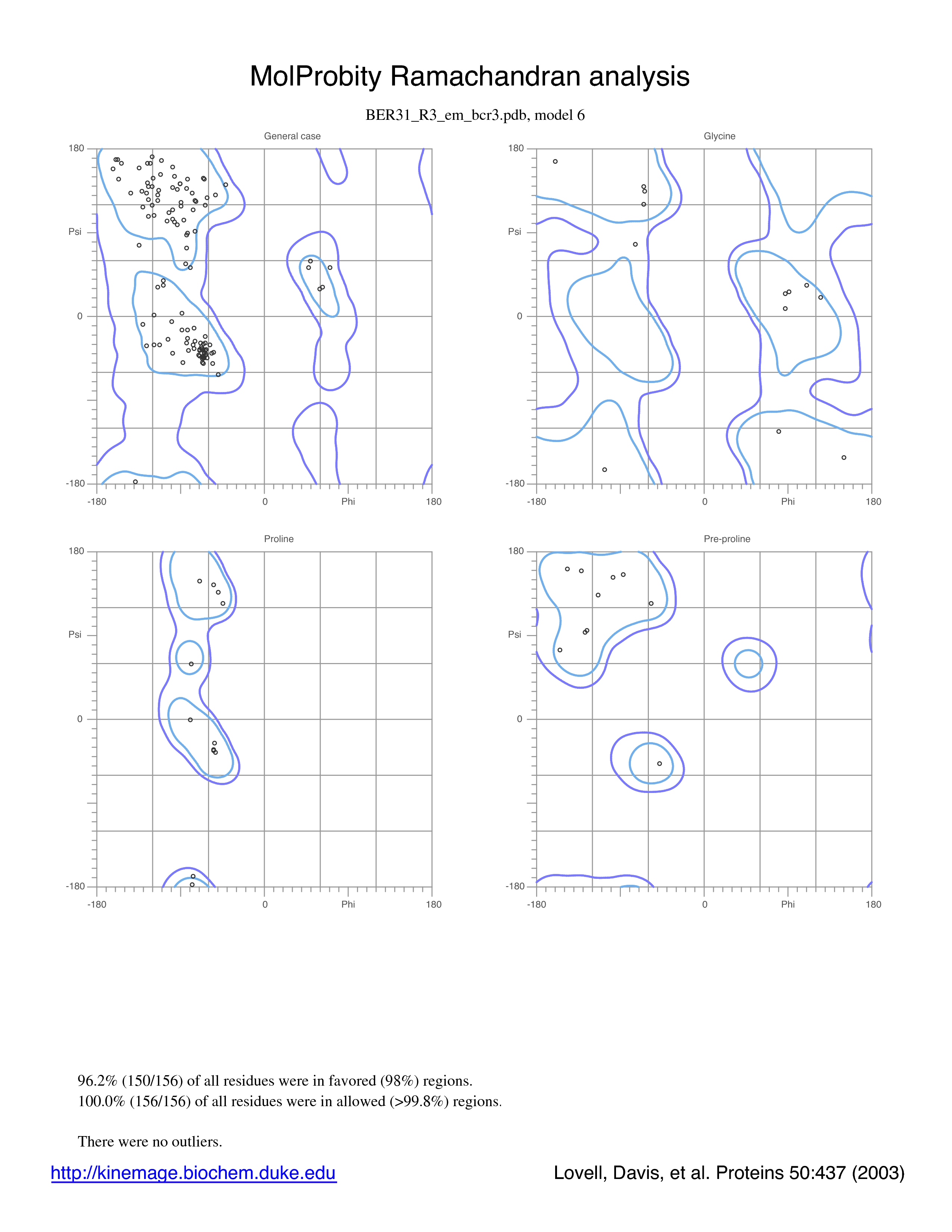 MolProbity Ramachandran analysis

BER31_R3_em_bcr3.pdb, model 6

General case

180
Psi
0
-180
-180
0
Phi
180

Glycine

180
Psi
0
-180
-180
0
Phi
180

Proline

180
Psi
0
-180
-180
0
Phi
180

Pre-proline

180
Psi
0
-180
-180
0
Phi
180

96.2% (150/156) of all residues were in favored (98%) regions.
100.0% (156/156) of all residues were in allowed (>99.8%) regions.

There were no outliers.

http://kinemage.biochem.duke.edu

Lovell, Davis, et al. Proteins 50:437 (2003)