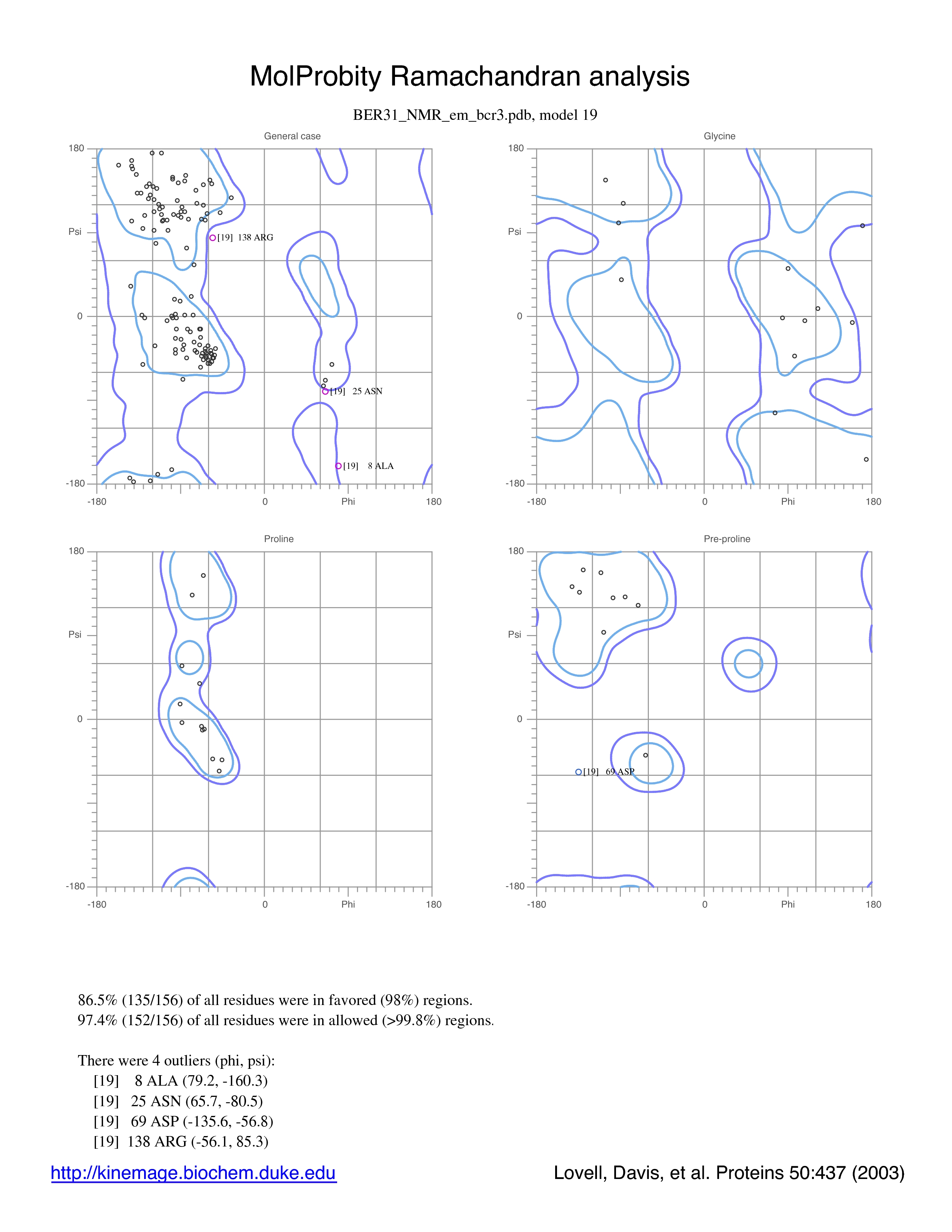 MolProbity Ramachandran analysis

BER31_NMR_em_bcr3.pdb, model 19

General case

180

Psi

0

-180

-180

0

Phi

180

[19] 138 ARG

[19] 25 ASN

[19] 8 ALA

Glycine

180

Psi

0

-180

-180

0

Phi

180

Proline

180

Psi

0

-180

-180

0

Phi

180

Pre-proline

180

Psi

0

-180

-180

0

Phi

180

[19] 69 ASP

86.5% (135/156) of all residues were in favored (98%) regions.
97.4% (152/156) of all residues were in allowed (>99.8%) regions.

There were 4 outliers (phi, psi):
[19] 8 ALA (79.2, -160.3)
[19] 25 ASN (65.7, -80.5)
[19] 69 ASP (-135.6, -56.8)
[19] 138 ARG (-56.1, 85.3)

http://kinemage.biochem.duke.edu

Lovell, Davis, et al. Proteins 50:437 (2003)