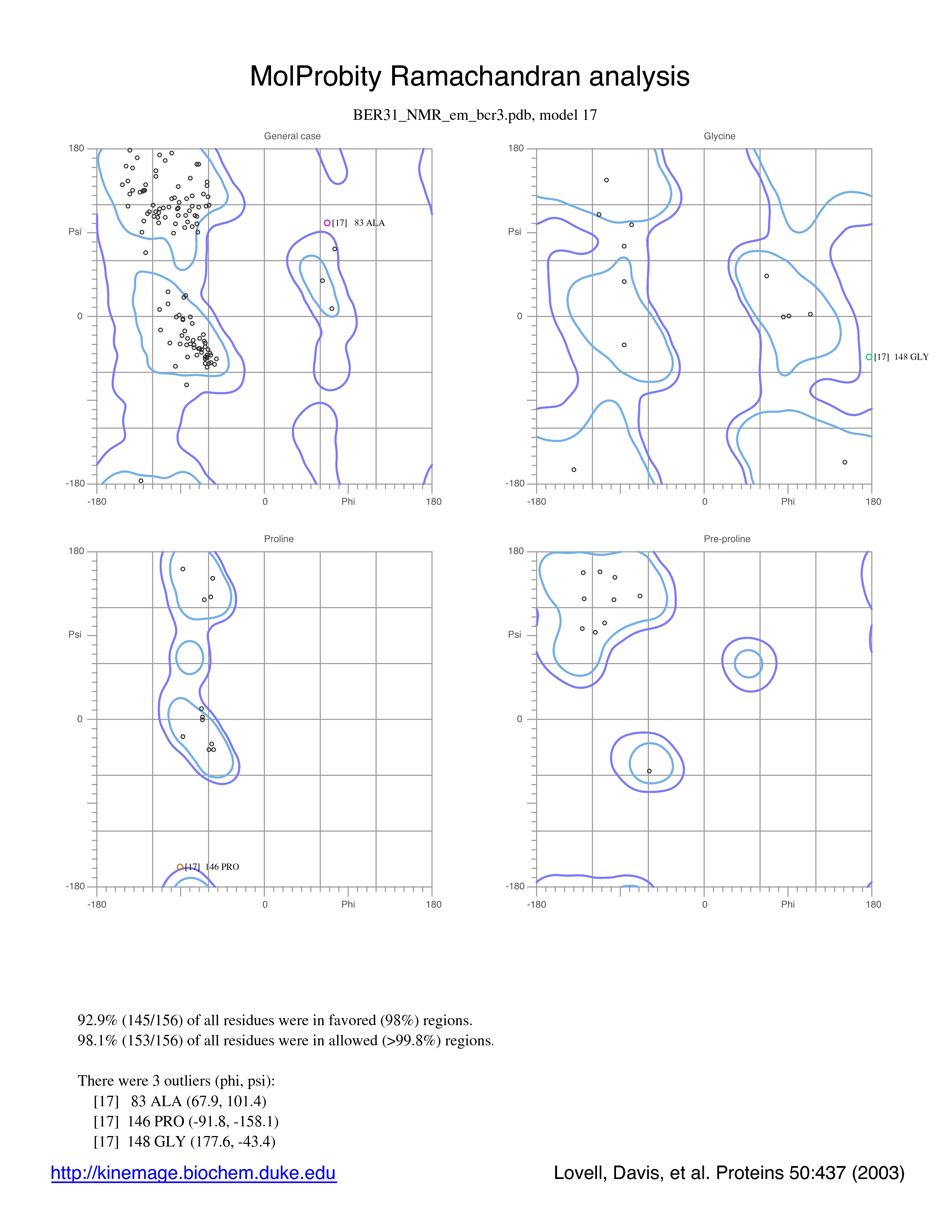 MolProbity Ramachandran analysis

BER31_NMR_em_bcr3.pdb, model 17

General case

180

Psi

0

-180

-180

0

Phi

180

[17] 83 ALA

Glycine

180

Psi

0

-180

-180

0

Phi

180

[17] 148 GLY

Proline

180

Psi

0

-180

-180

0

Phi

180

[17] 146 PRO

Pre-proline

180

Psi

0

-180

-180

0

Phi

180

92.9% (145/156) of all residues were in favored (98%) regions.
98.1% (153/156) of all residues were in allowed (>99.8%) regions.

There were 3 outliers (phi, psi):
[17] 83 ALA (67.9, 101.4)
[17] 146 PRO (-91.8, -158.1)
[17] 148 GLY (177.6, -43.4)

http://kinemage.biochem.duke.edu

Lovell, Davis, et al. Proteins 50:437 (2003)